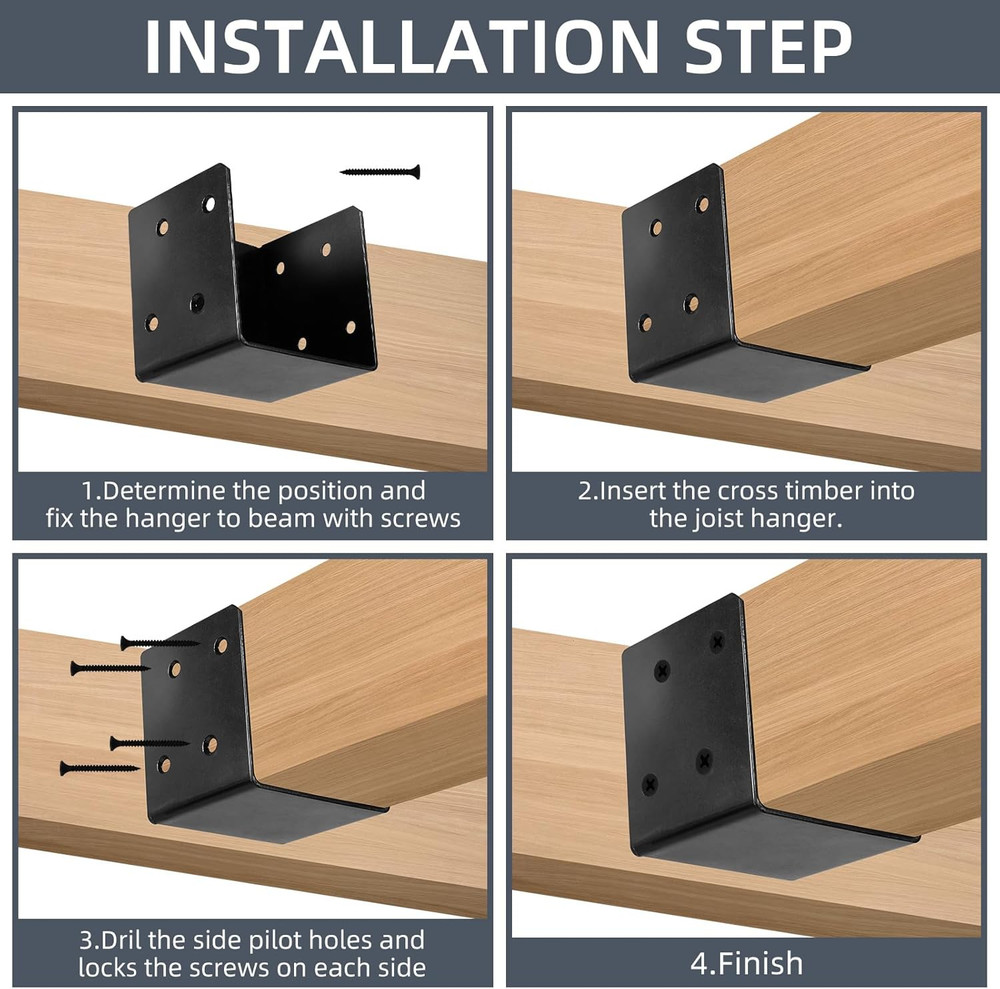 INSTALLATION STEP

1.Determine the position and fix the hanger to beam with screws

2.Insert the cross timber into the joist hanger.

3.Dril the side pilot holes and locks the screws on each side

4.Finish