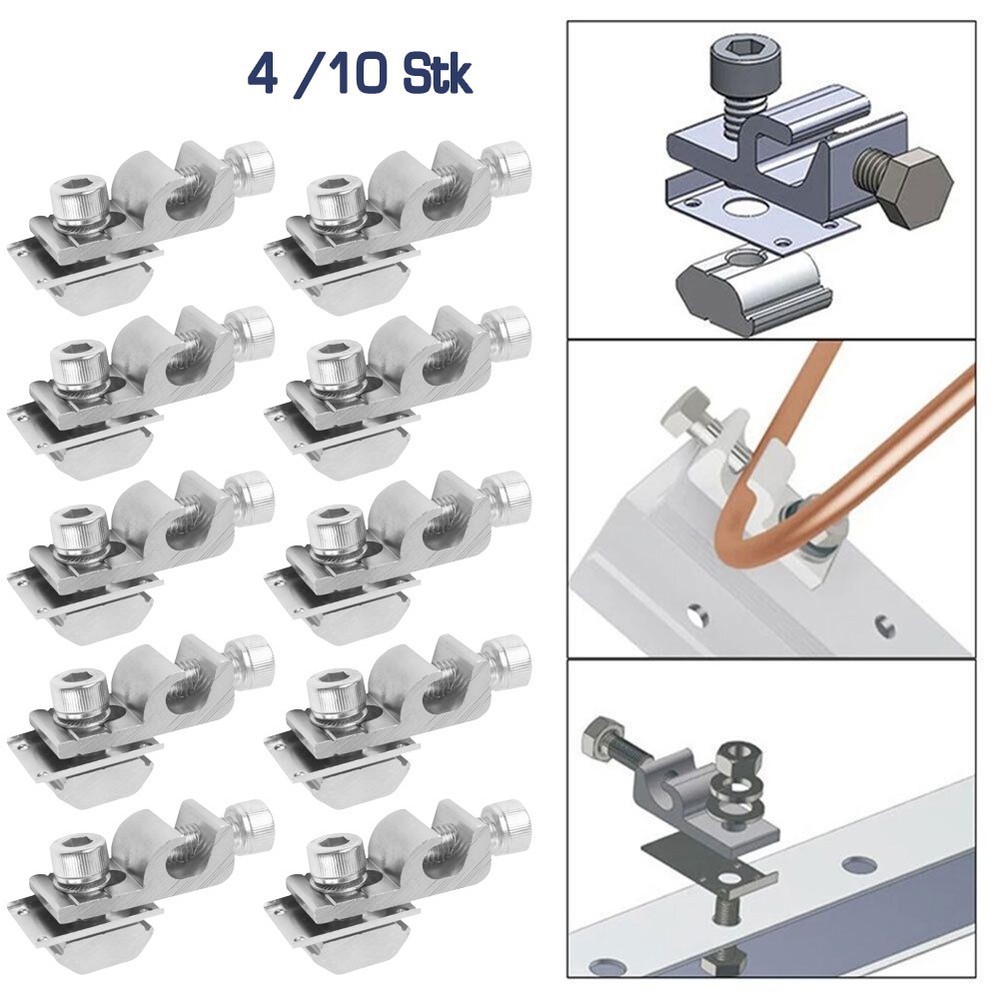 4 /10 Stk