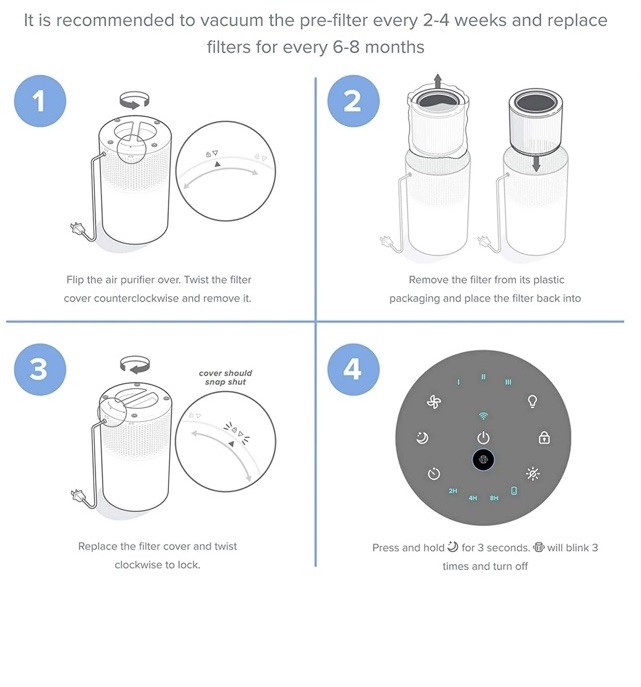 It is recommended to vacuum the pre-filter every 2-4 weeks and replace filters for every 6-8 months

1

Flip the air purifier over. Twist the filter cover counterclockwise and remove it.

2

Remove the filter from its plastic packaging and place the filter back into

3

cover should snap shut

Replace the filter cover and twist clockwise to lock.

4

I II III

2H 4H 8H

Press and hold for 3 seconds. will blink 3 times and turn off