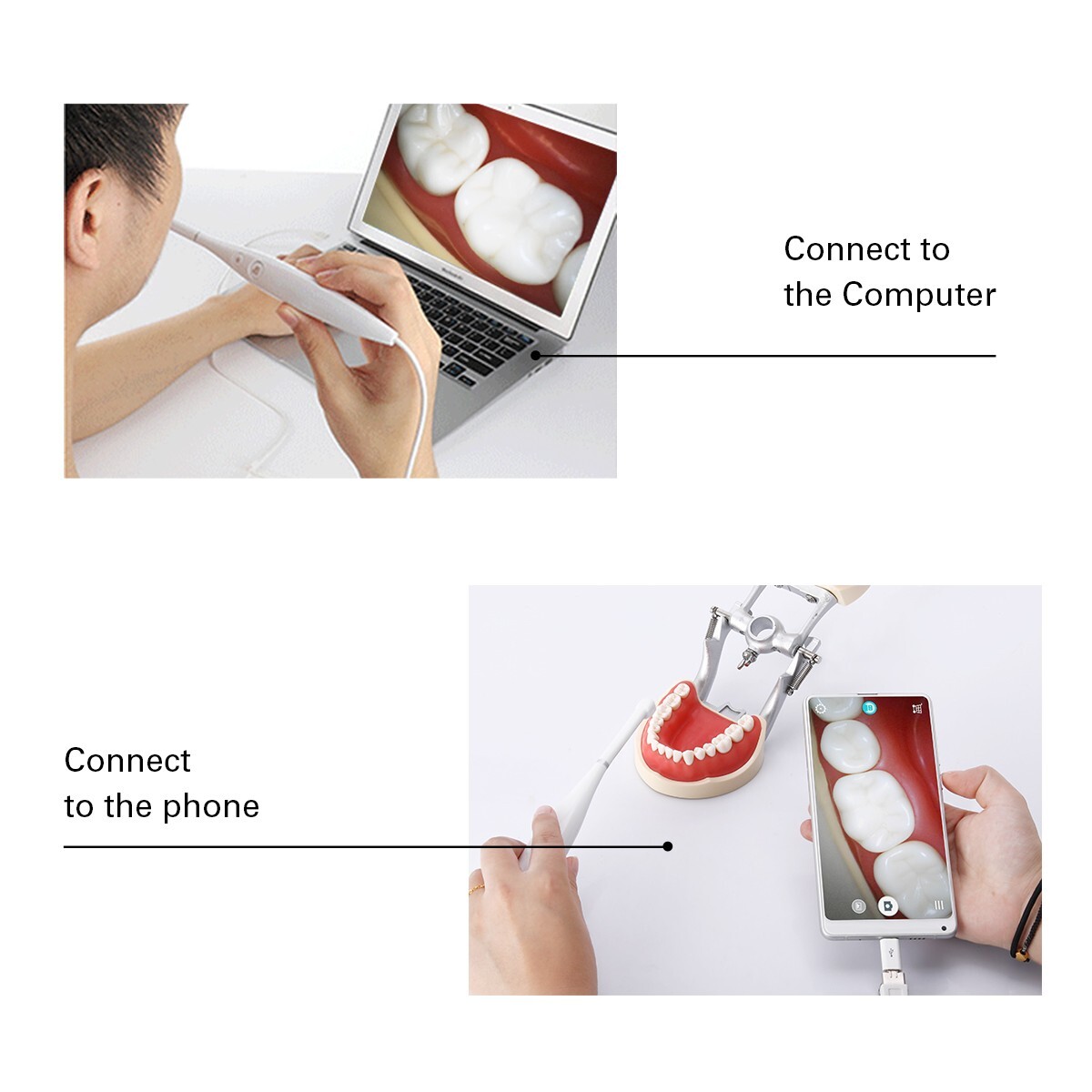 Connect to the Computer

Connect to the phone