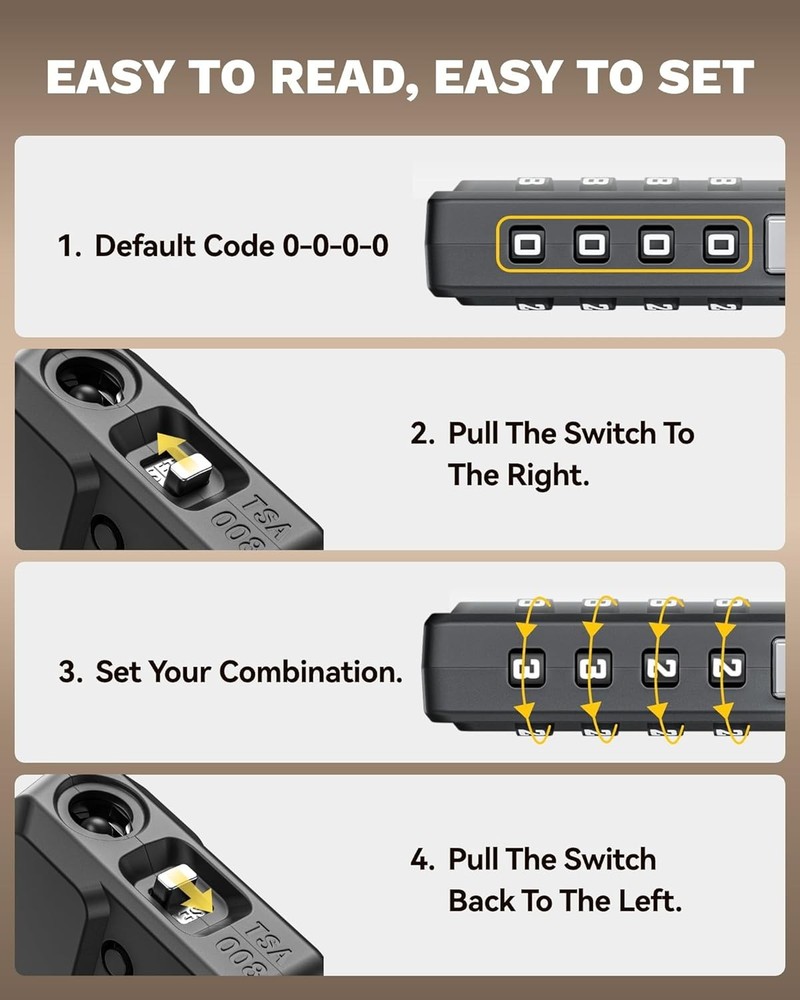 EASY TO READ, EASY TO SET

1. Default Code 0-0-0-0

0 0 0 0

2. Pull The Switch To The Right.

TSA 008

3. Set Your Combination.

3 3 2 2

4. Pull The Switch Back To The Left.

TSA 008