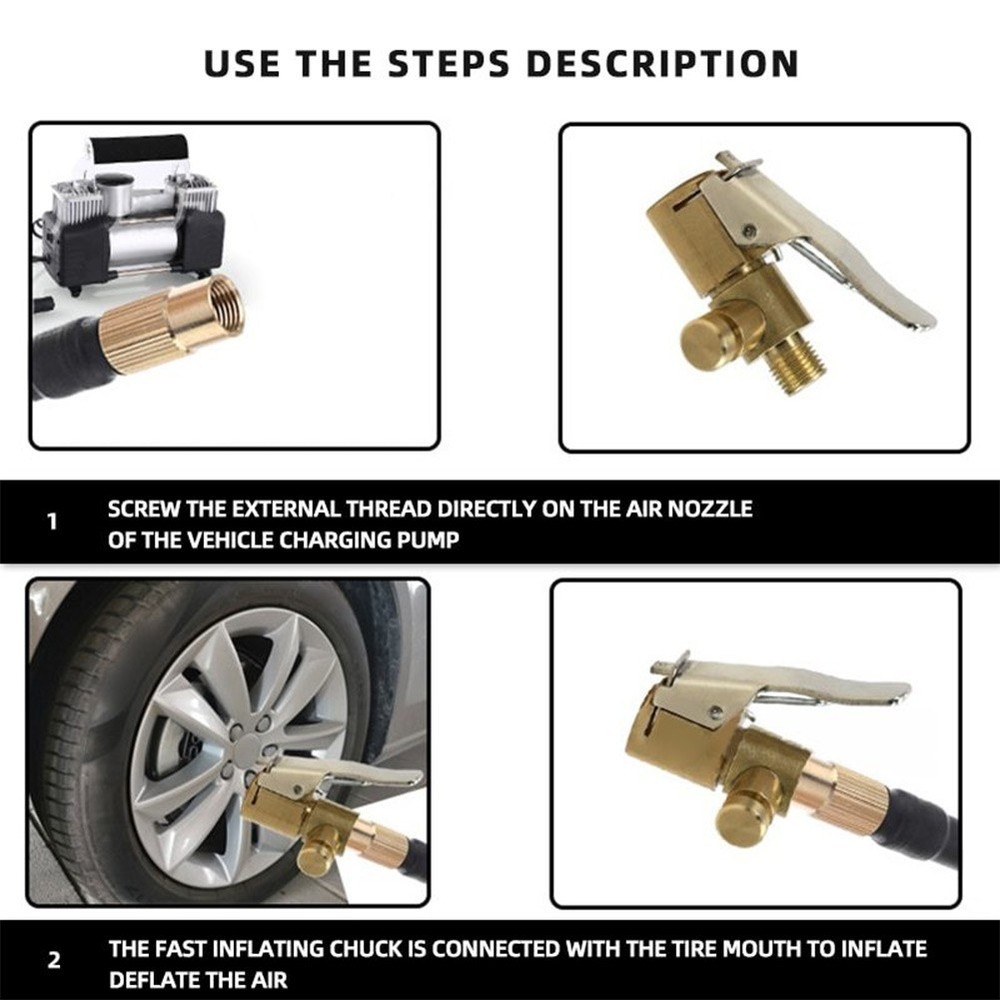 USE THE STEPS DESCRIPTION

1 SCREW THE EXTERNAL THREAD DIRECTLY ON THE AIR NOZZLE OF THE VEHICLE CHARGING PUMP

2 THE FAST INFLATING CHUCK IS CONNECTED WITH THE TIRE MOUTH TO INFLATE DEFLATE THE AIR