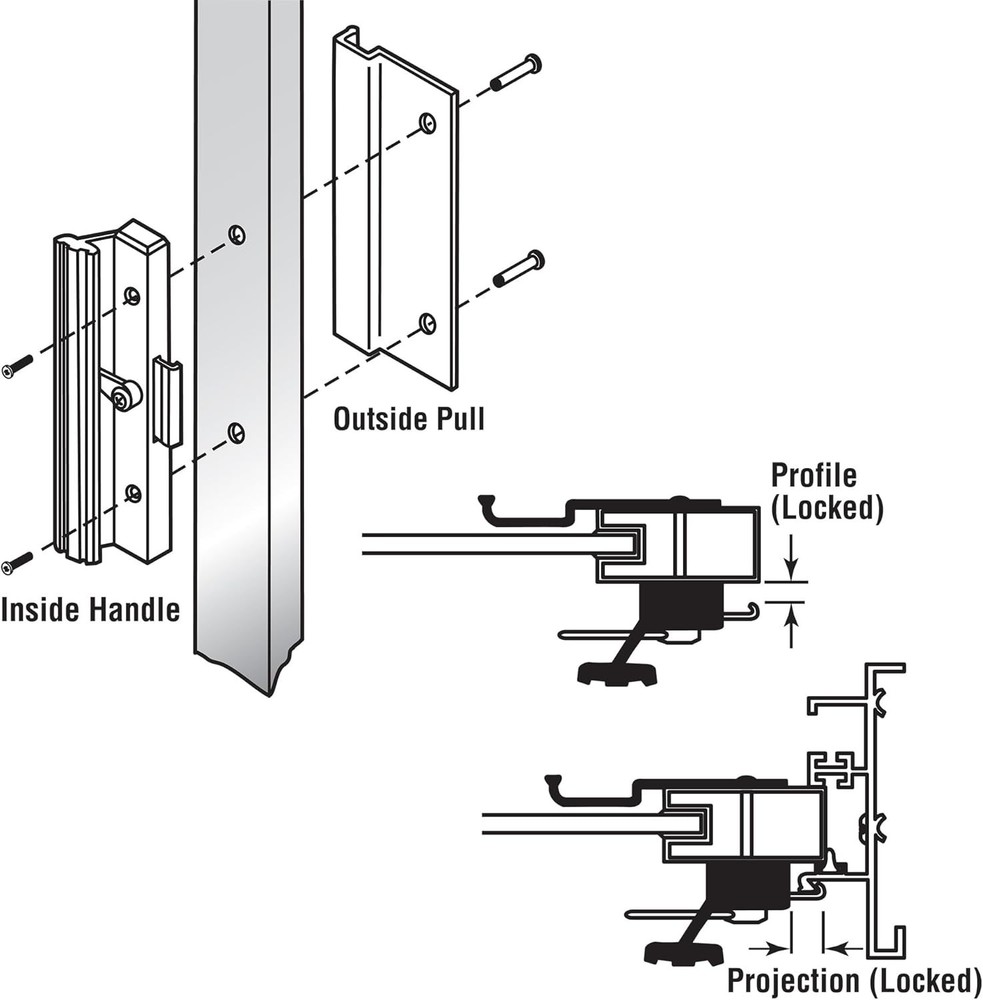 Outside Pull

Inside Handle

Profile (Locked)

Projection (Locked)