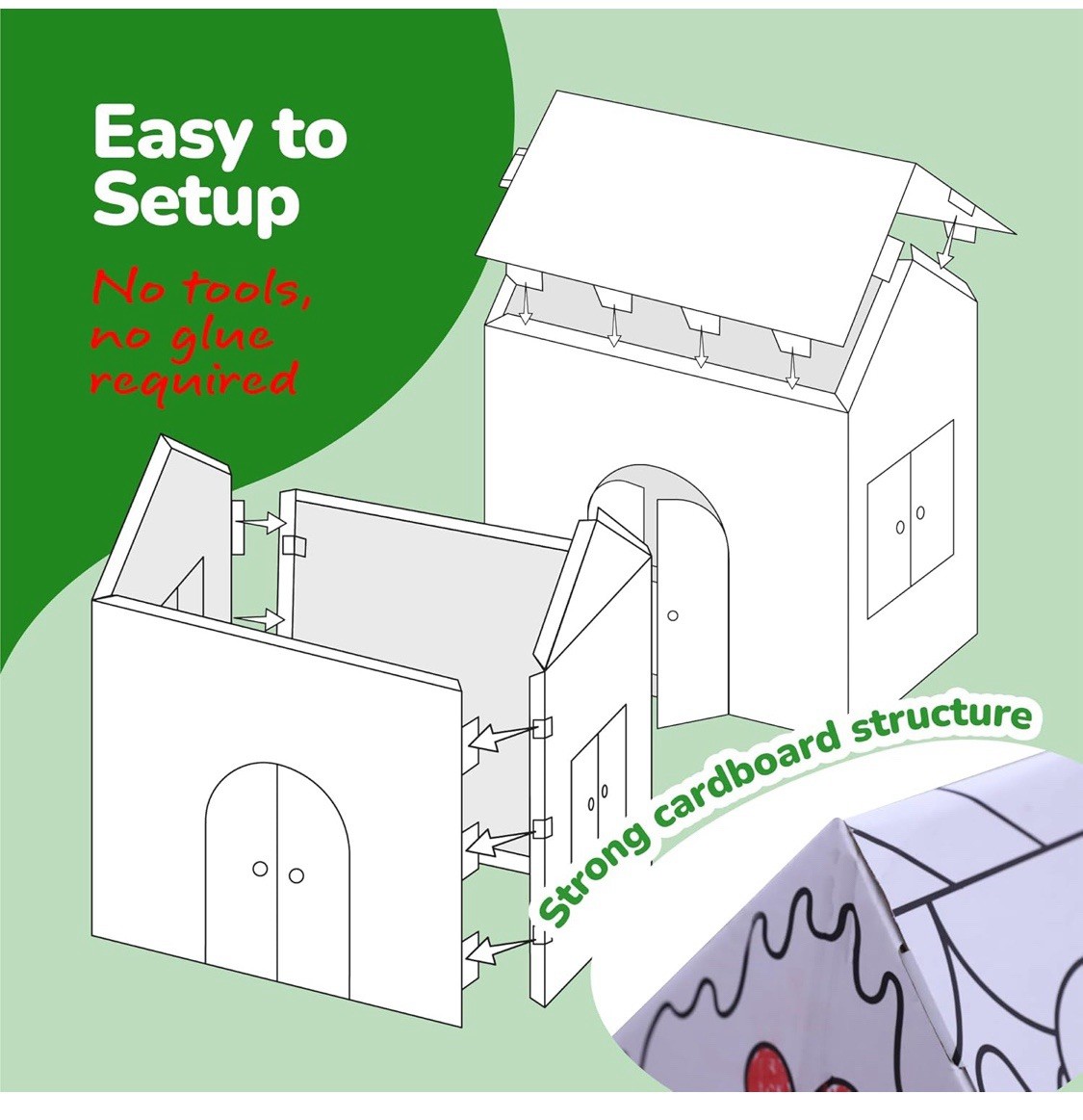 Easy to Setup

No tools, no glue required

Strong cardboard structure