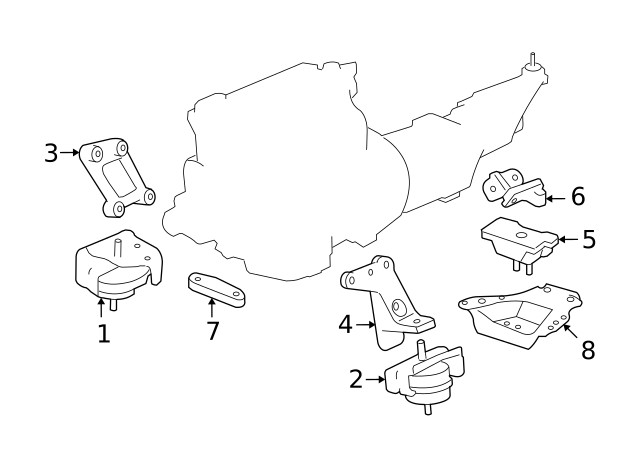 3
6
5
1
7
4
8
2