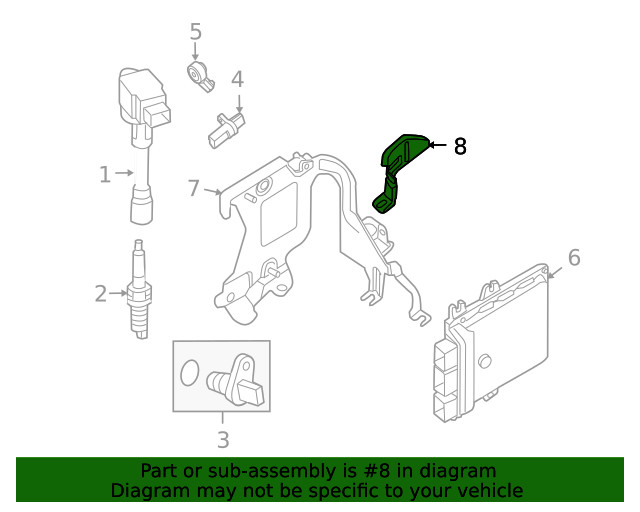 5
4
8
1
7
6
2
3

Part or sub-assembly is #8 in diagram
Diagram may not be specific to your vehicle