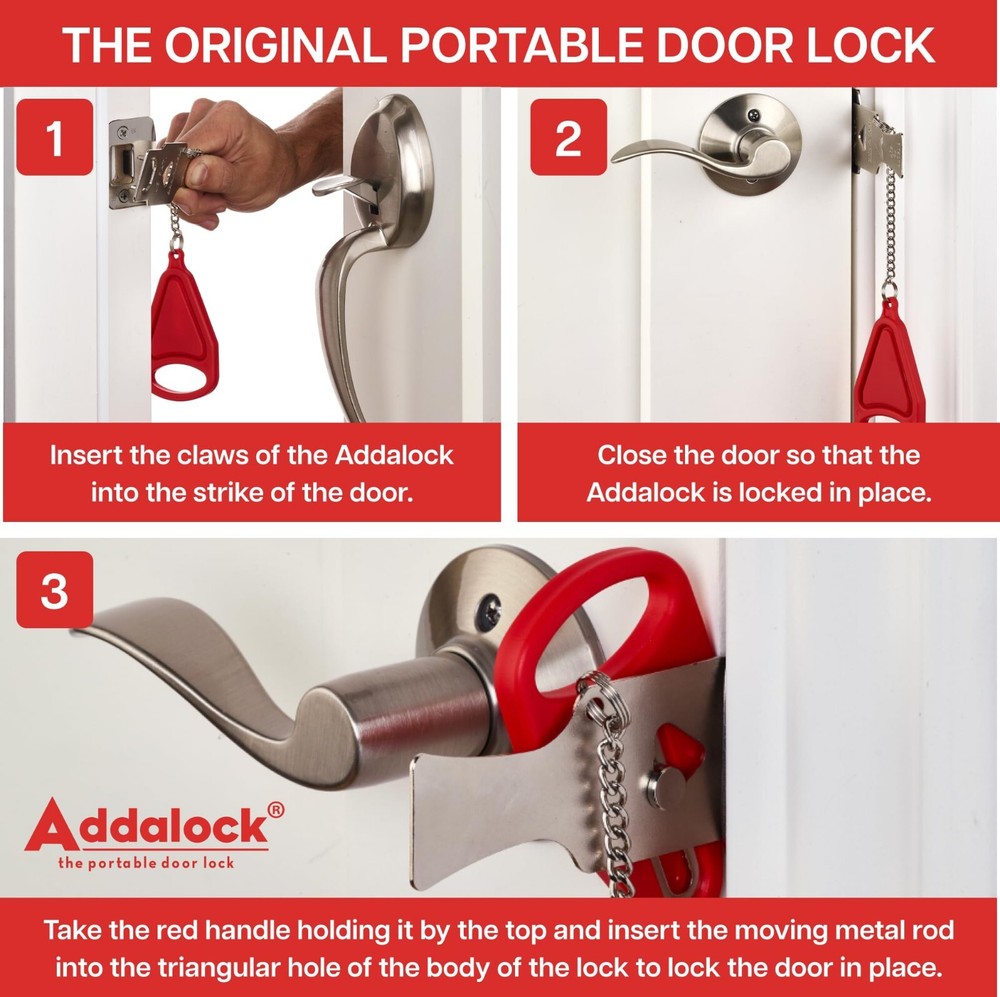 THE ORIGINAL PORTABLE DOOR LOCK

1

Insert the claws of the Addalock into the strike of the door.

2

Close the door so that the Addalock is locked in place.

3

Addalock®
the portable door lock

Take the red handle holding it by the top and insert the moving metal rod into the triangular hole of the body of the lock to lock the door in place.