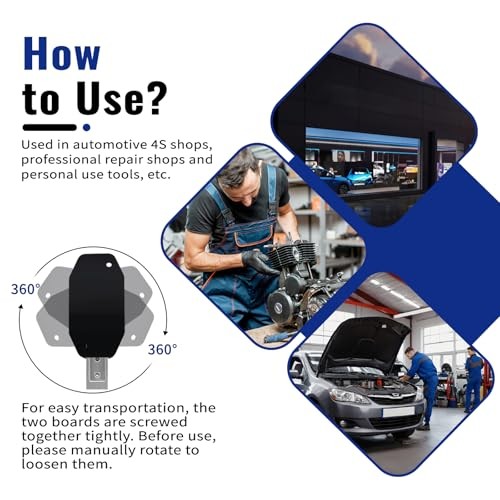 How to Use?

Used in automotive 4S shops, professional repair shops and personal use tools, etc.

360°

360°

For easy transportation, the two boards are screwed together tightly. Before use, please manually rotate to loosen them.