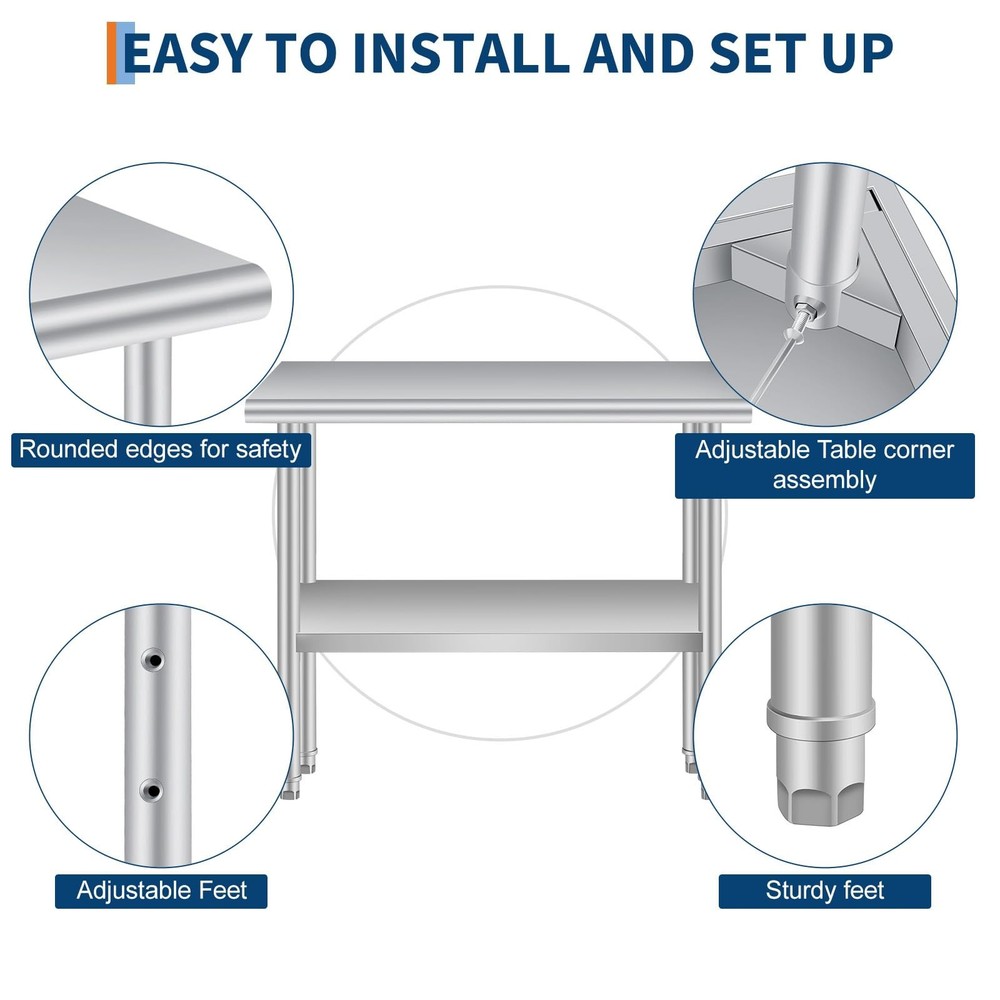 EASY TO INSTALL AND SET UP

Rounded edges for safety

Adjustable Table corner assembly

Adjustable Feet

Sturdy feet