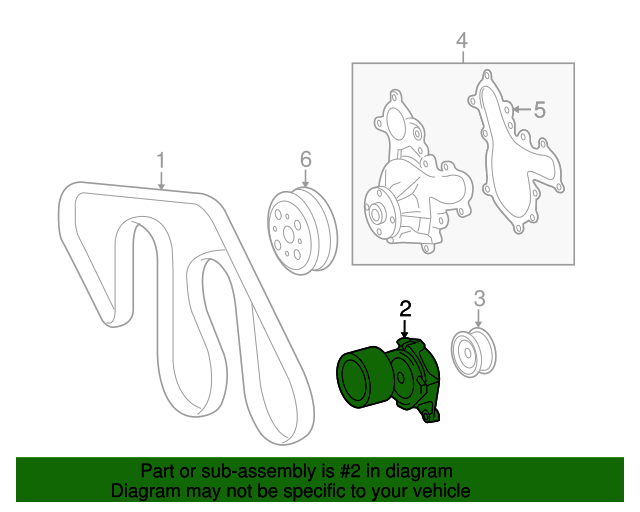 4
5
1
6
2
3
Part or sub-assembly is #2 in diagram
Diagram may not be specific to your vehicle