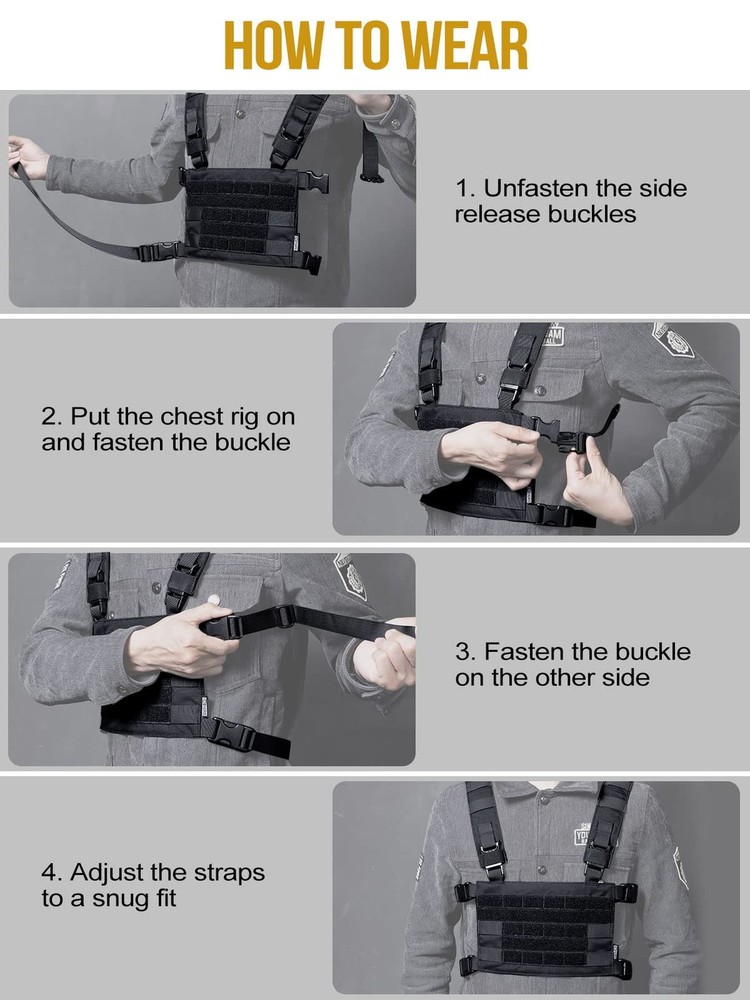 HOW TO WEAR

1. Unfasten the side release buckles

2. Put the chest rig on and fasten the buckle

3. Fasten the buckle on the other side

4. Adjust the straps to a snug fit