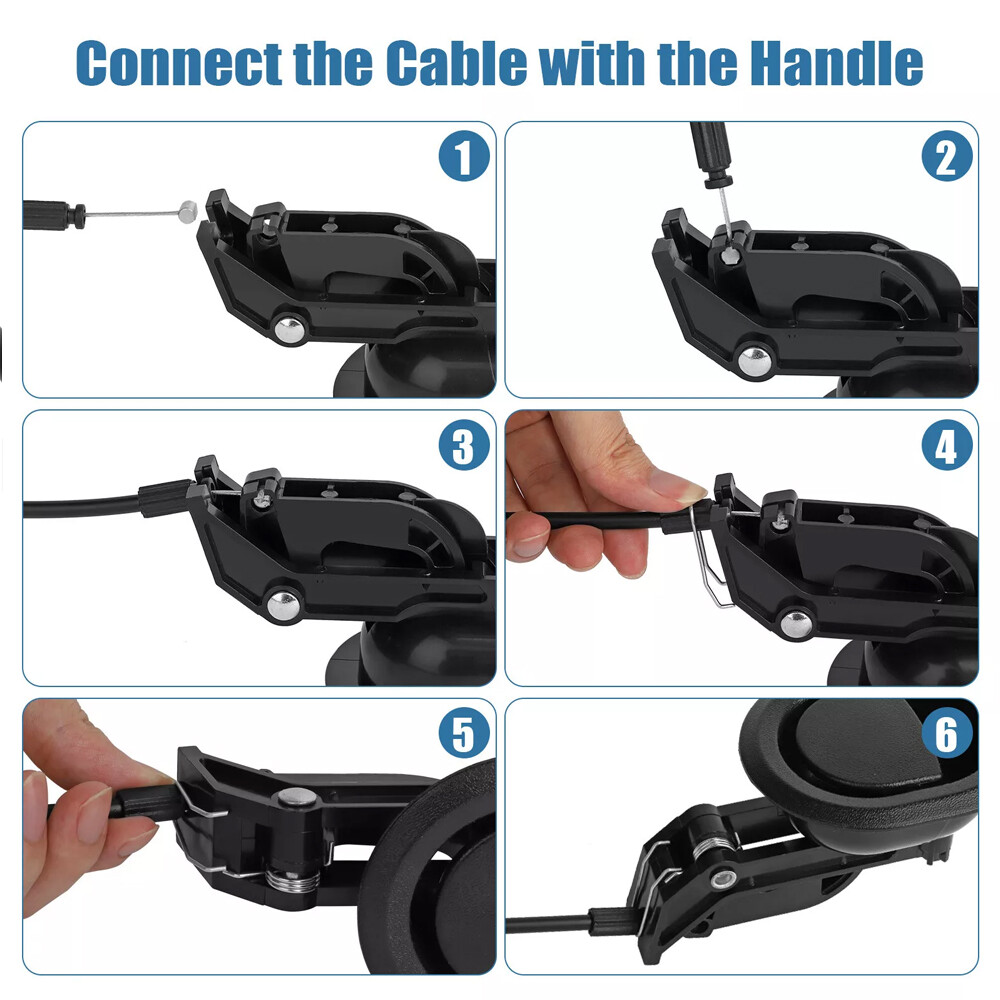 Connect the Cable with the Handle

1

2

3

4

5

6