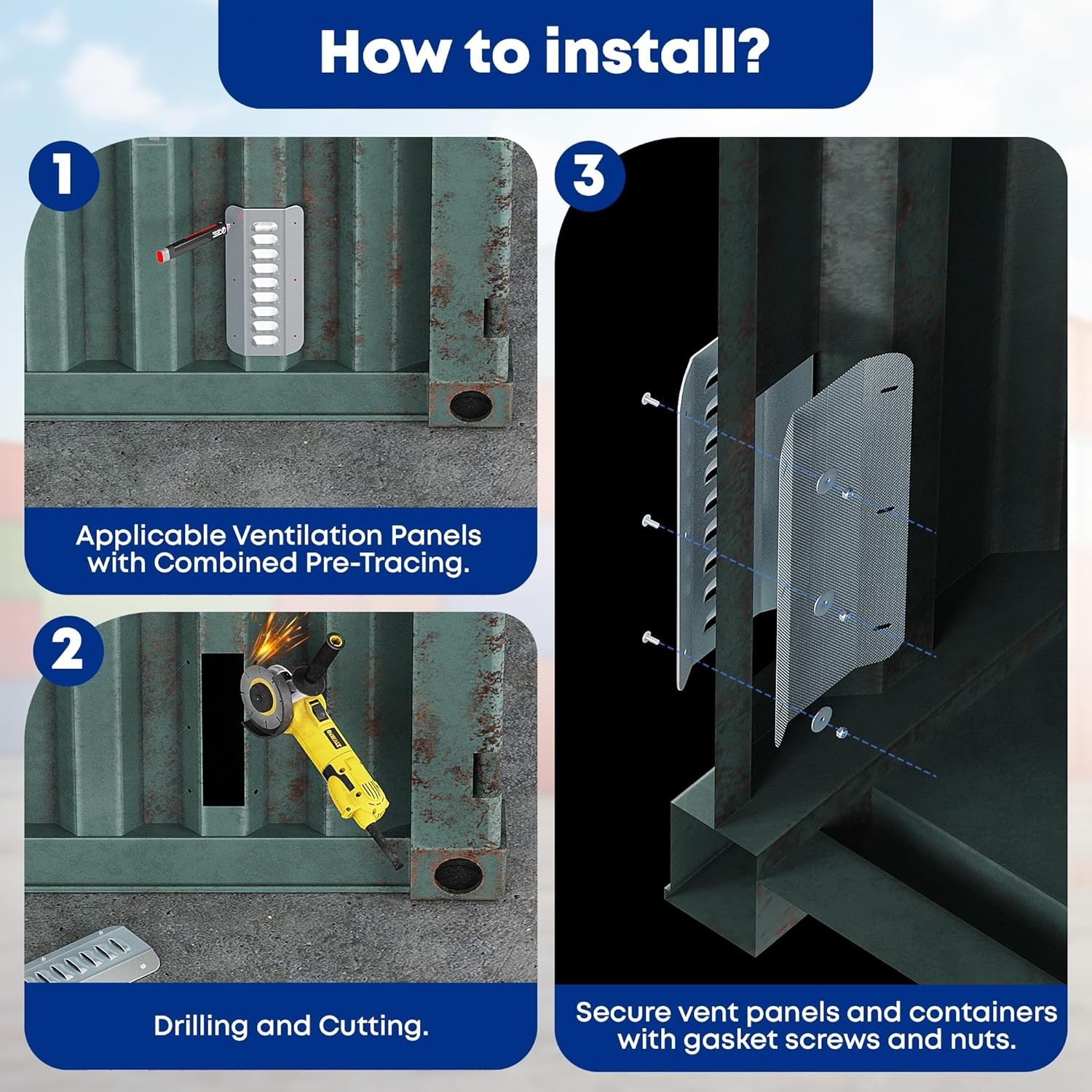 How to install?

1

Applicable Ventilation Panels with Combined Pre-Tracing.

2

Drilling and Cutting.

3

Secure vent panels and containers with gasket screws and nuts.