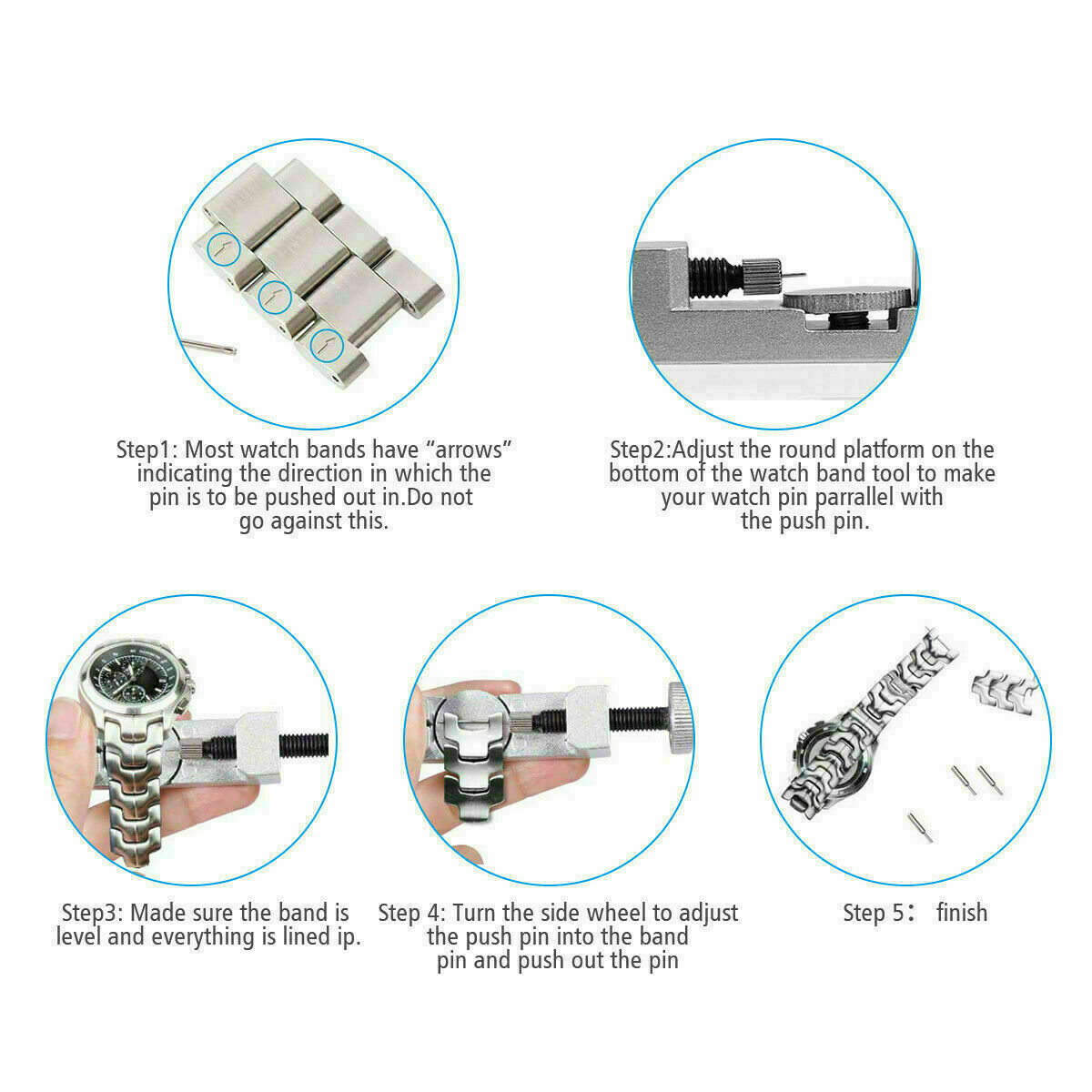 Step1: Most watch bands have “arrows” indicating the direction in which the pin is to be pushed out in.Do not go against this.

Step2:Adjust the round platform on the bottom of the watch band tool to make your watch pin parrallel with the push pin.

Step3: Made sure the band is level and everything is lined ip.

Step 4: Turn the side wheel to adjust the push pin into the band pin and push out the pin

Step 5： finish