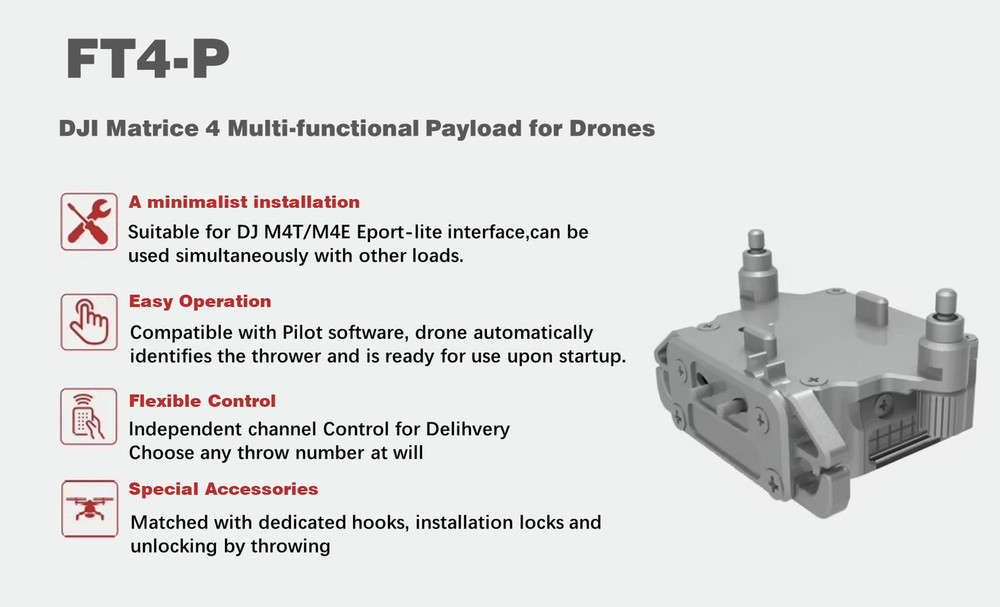 FT4-P

DJI Matrice 4 Multi-functional Payload for Drones

A minimalist installation
Suitable for DJ M4T/M4E Eport-lite interface,can be used simultaneously with other loads.

Easy Operation
Compatible with Pilot software, drone automatically identifies the thrower and is ready for use upon startup.

Flexible Control
Independent channel Control for Delihvery
Choose any throw number at will

Special Accessories
Matched with dedicated hooks, installation locks and unlocking by throwing