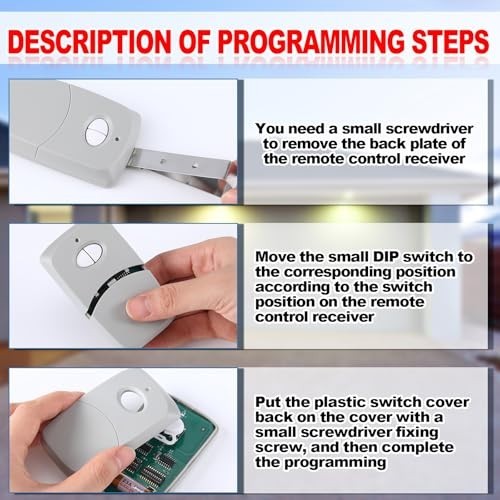 DESCRIPTION OF PROGRAMMING STEPS

You need a small screwdriver to remove the back plate of the remote control receiver

Move the small DIP switch to the corresponding position according to the switch position on the remote control receiver

Put the plastic switch cover back on the cover with a small screwdriver fixing screw, and then complete the programming