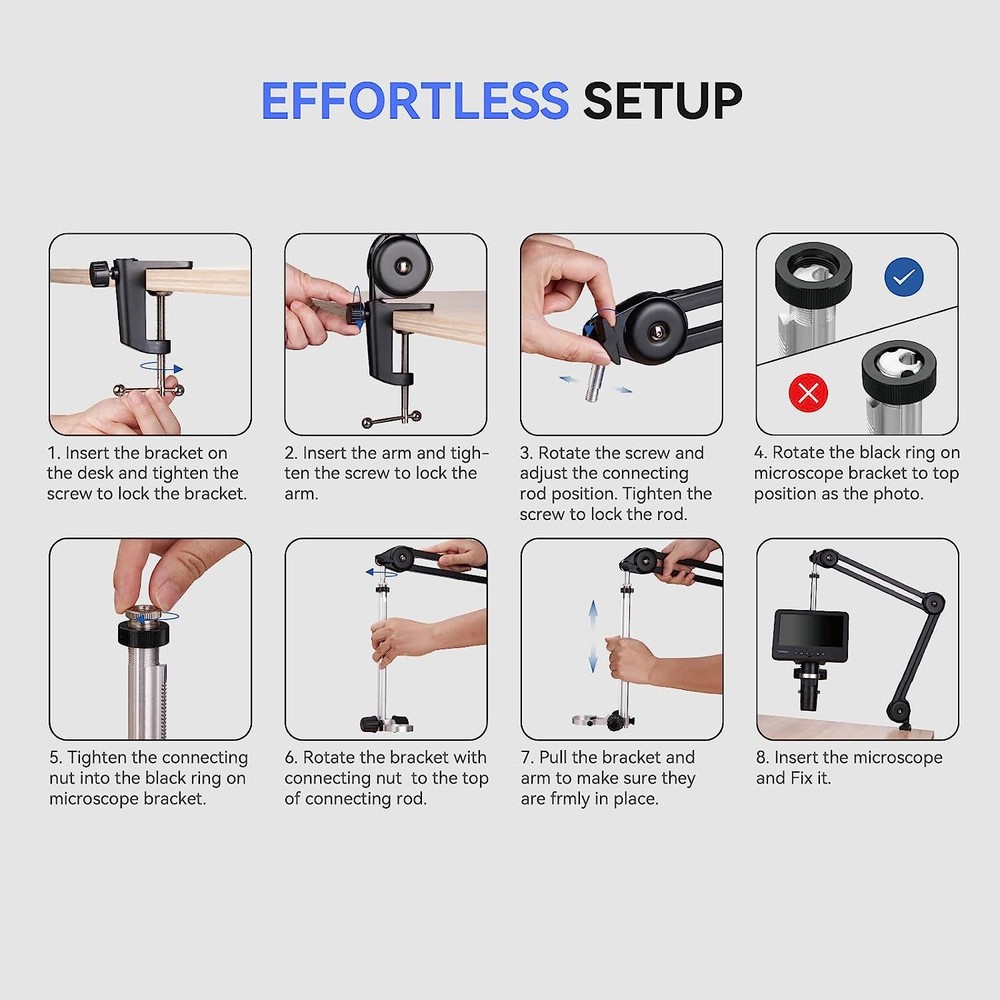 EFFORTLESS SETUP

1. Insert the bracket on the desk and tighten the screw to lock the bracket.

2. Insert the arm and tighten the screw to lock the arm.

3. Rotate the screw and adjust the connecting rod position. Tighten the screw to lock the rod.

4. Rotate the black ring on microscope bracket to top position as the photo.

5. Tighten the connecting nut into the black ring on microscope bracket.

6. Rotate the bracket with connecting nut to the top of connecting rod.

7. Pull the bracket and arm to make sure they are frmly in place.

8. Insert the microscope and Fix it.