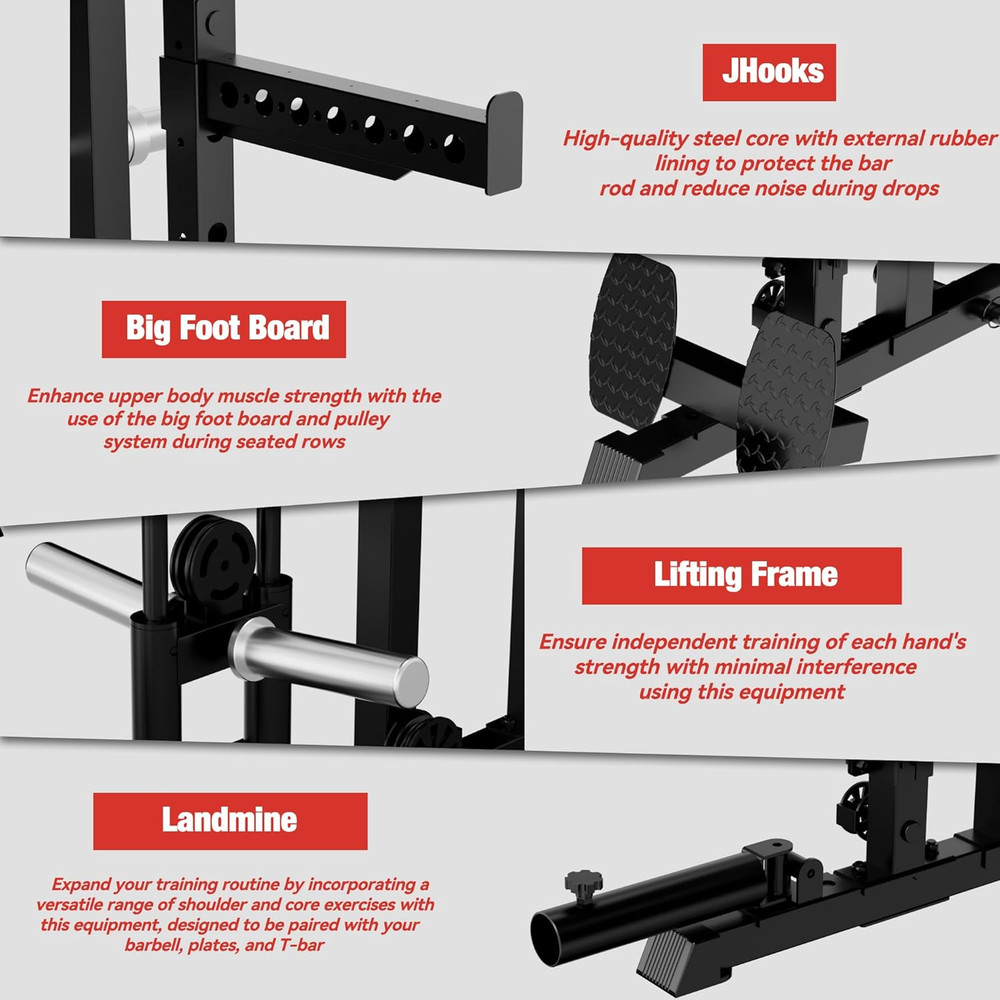 JHooks

High-quality steel core with external rubber lining to protect the bar rod and reduce noise during drops

Big Foot Board

Enhance upper body muscle strength with the use of the big foot board and pulley system during seated rows

Lifting Frame

Ensure independent training of each hand's strength with minimal interference using this equipment

Landmine

Expand your training routine by incorporating a versatile range of shoulder and core exercises with this equipment, designed to be paired with your barbell, plates, and T-bar