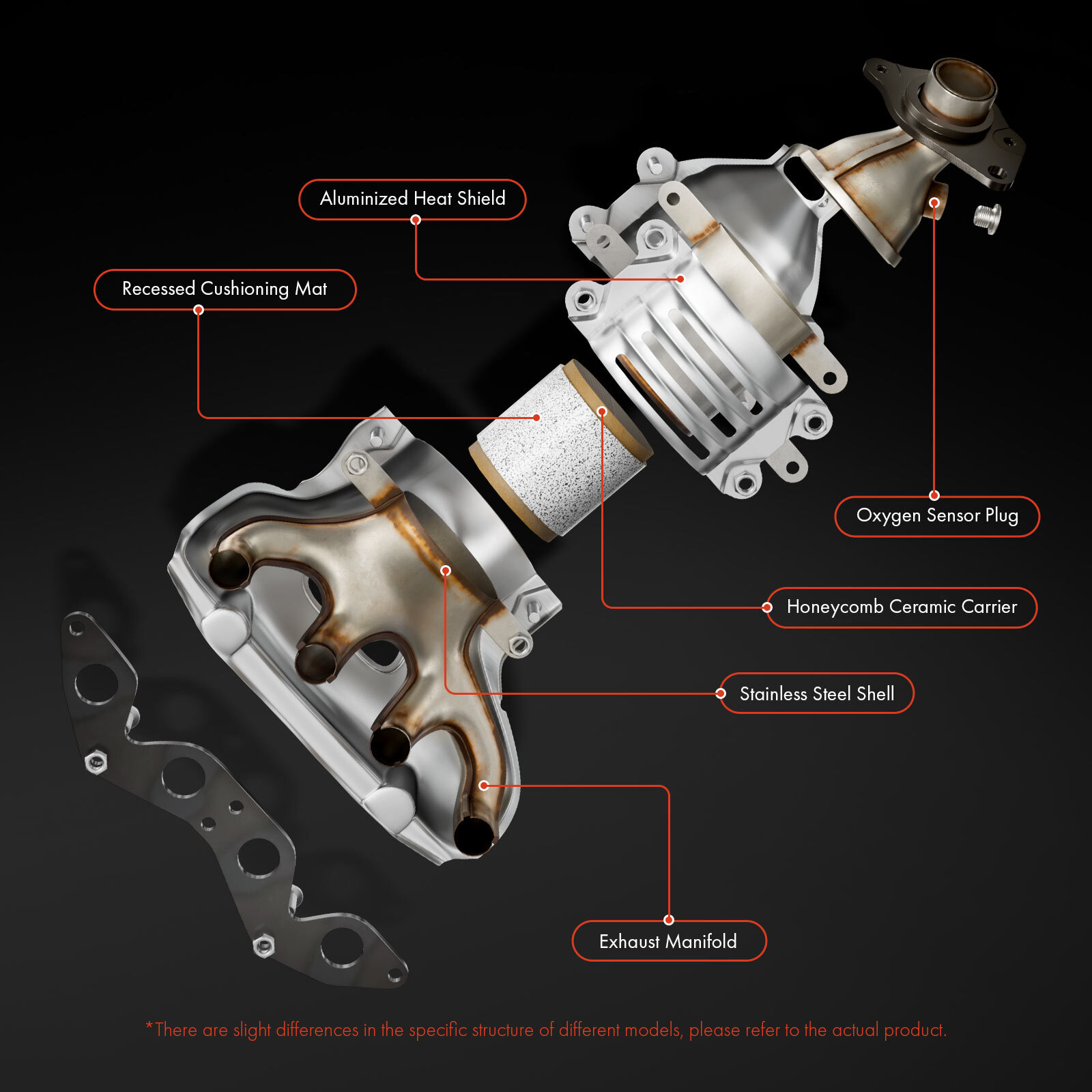 Aluminized Heat Shield

Recessed Cushioning Mat

Oxygen Sensor Plug

Honeycomb Ceramic Carrier

Stainless Steel Shell

Exhaust Manifold

*There are slight differences in the specific structure of different models, please refer to the actual product.