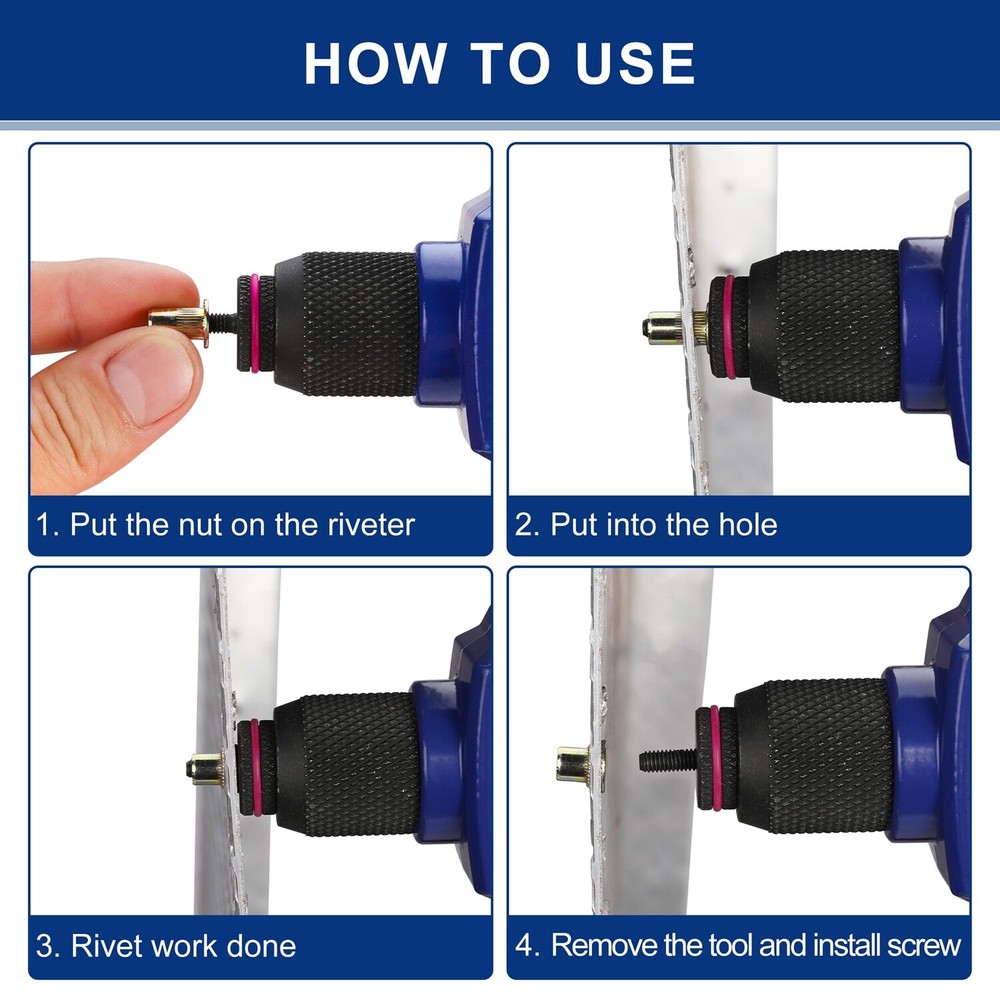 HOW TO USE

1. Put the nut on the riveter

2. Put into the hole

3. Rivet work done

4. Remove the tool and install screw