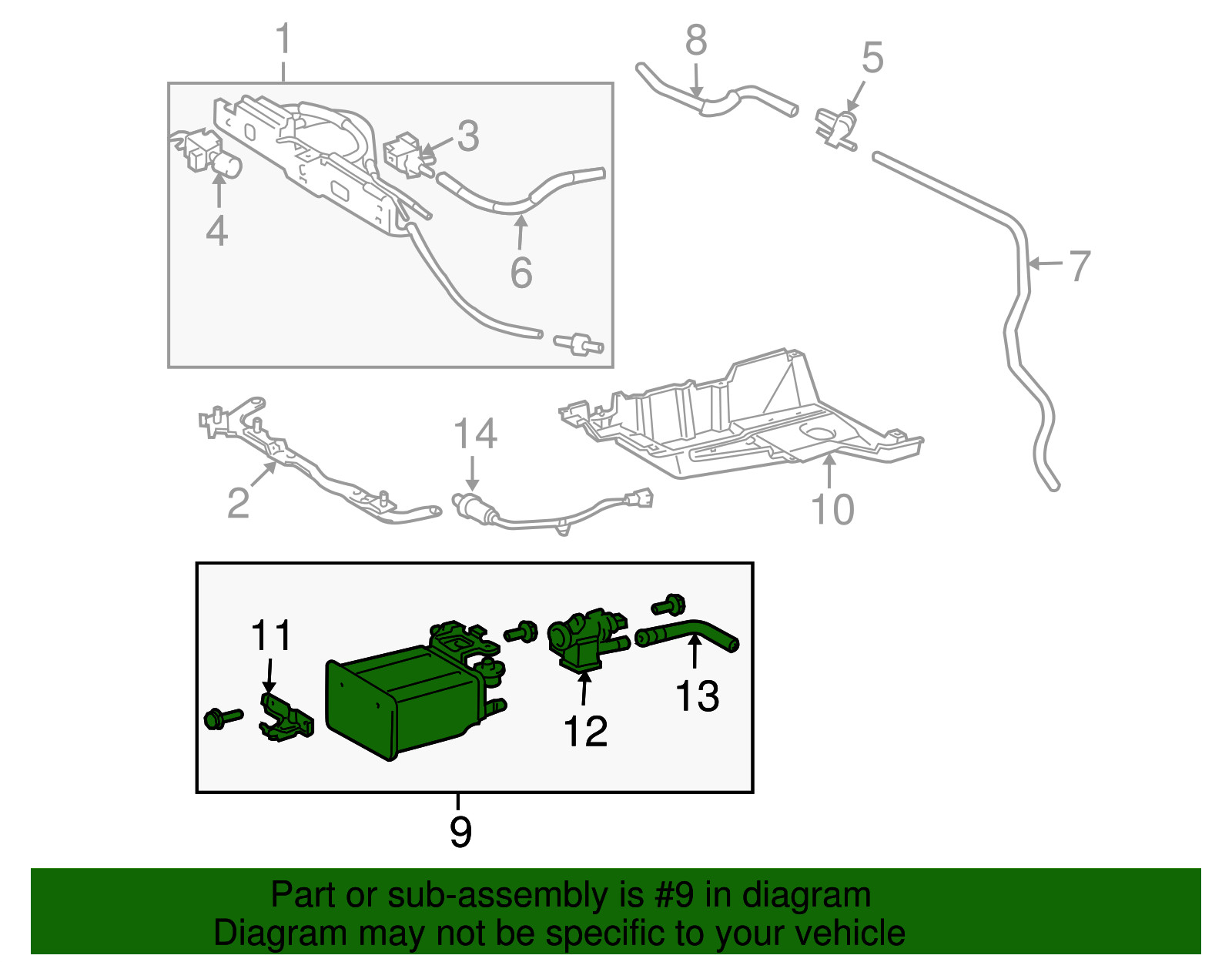 1
8
5
3
4
6
7
14
2
10
11
12
13
9

Part or sub-assembly is #9 in diagram
Diagram may not be specific to your vehicle