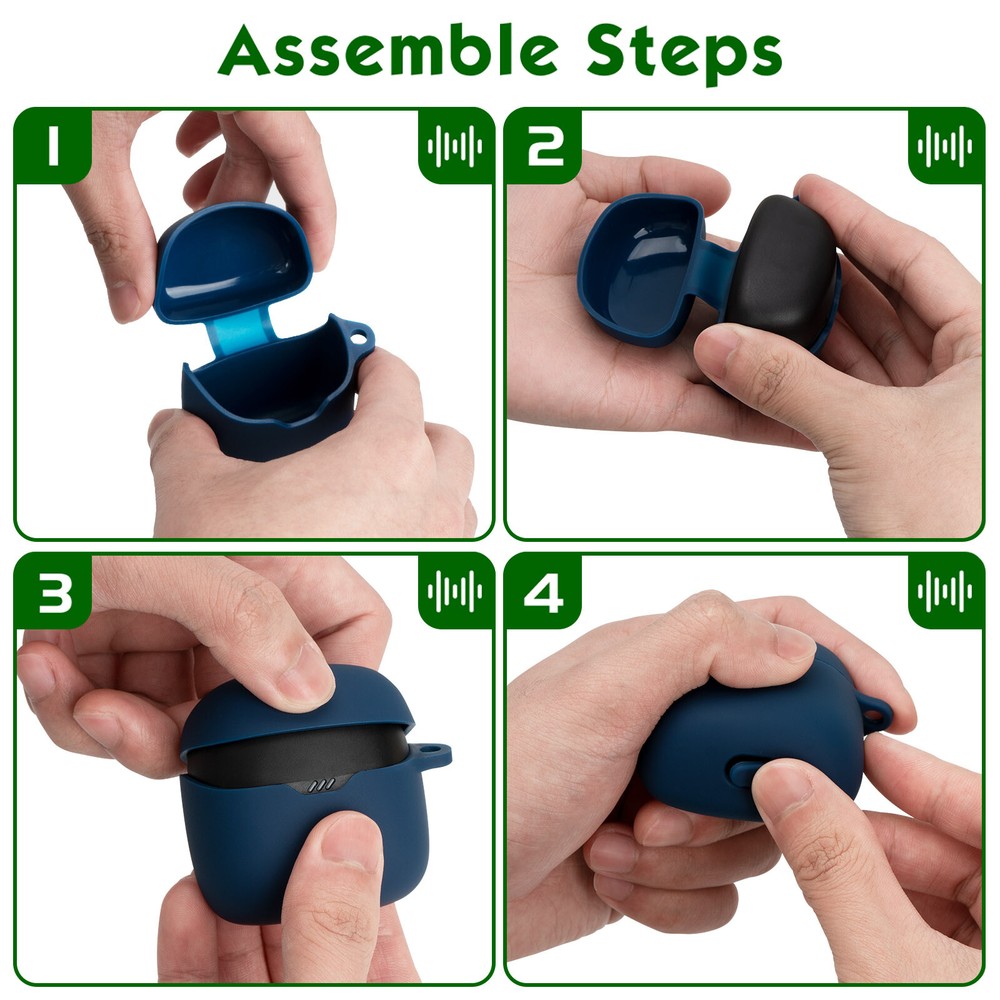 Assemble Steps

1

2

3

4