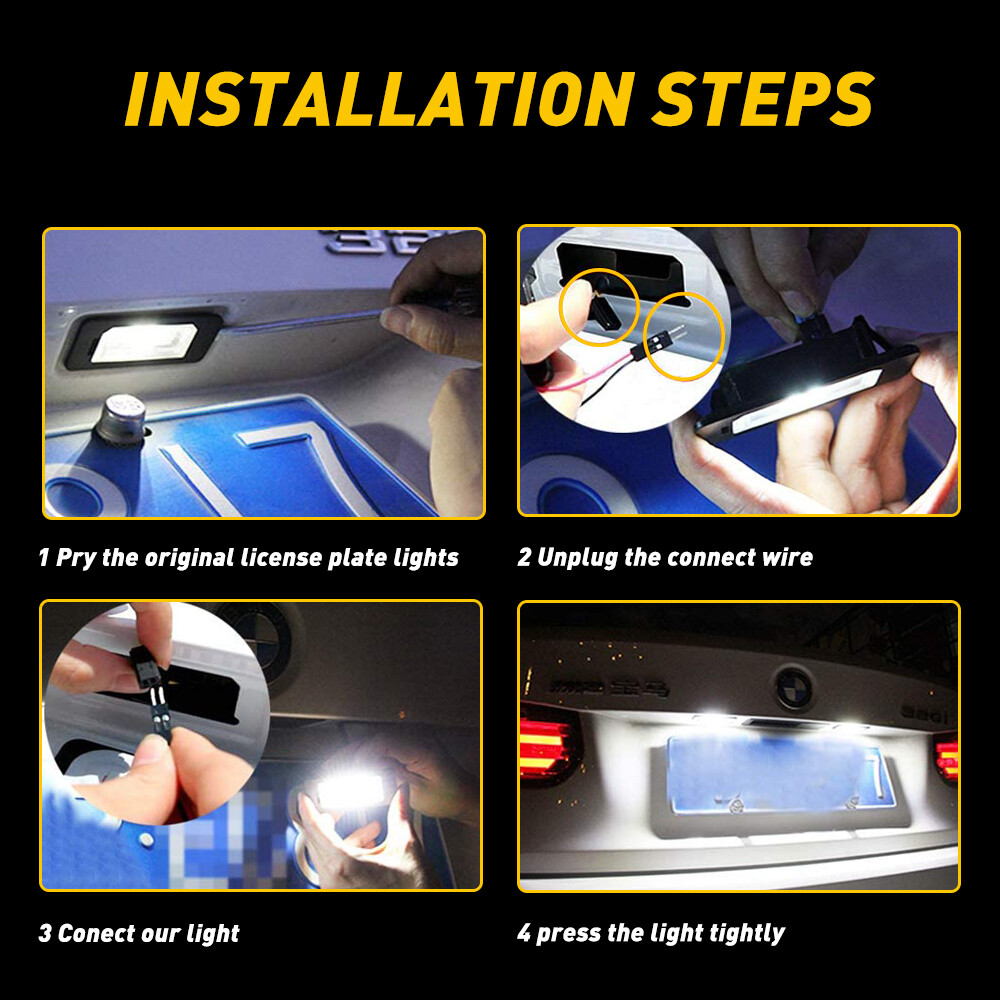 INSTALLATION STEPS

1 Pry the original license plate lights

2 Unplug the connect wire

3 Conect our light

4 press the light tightly