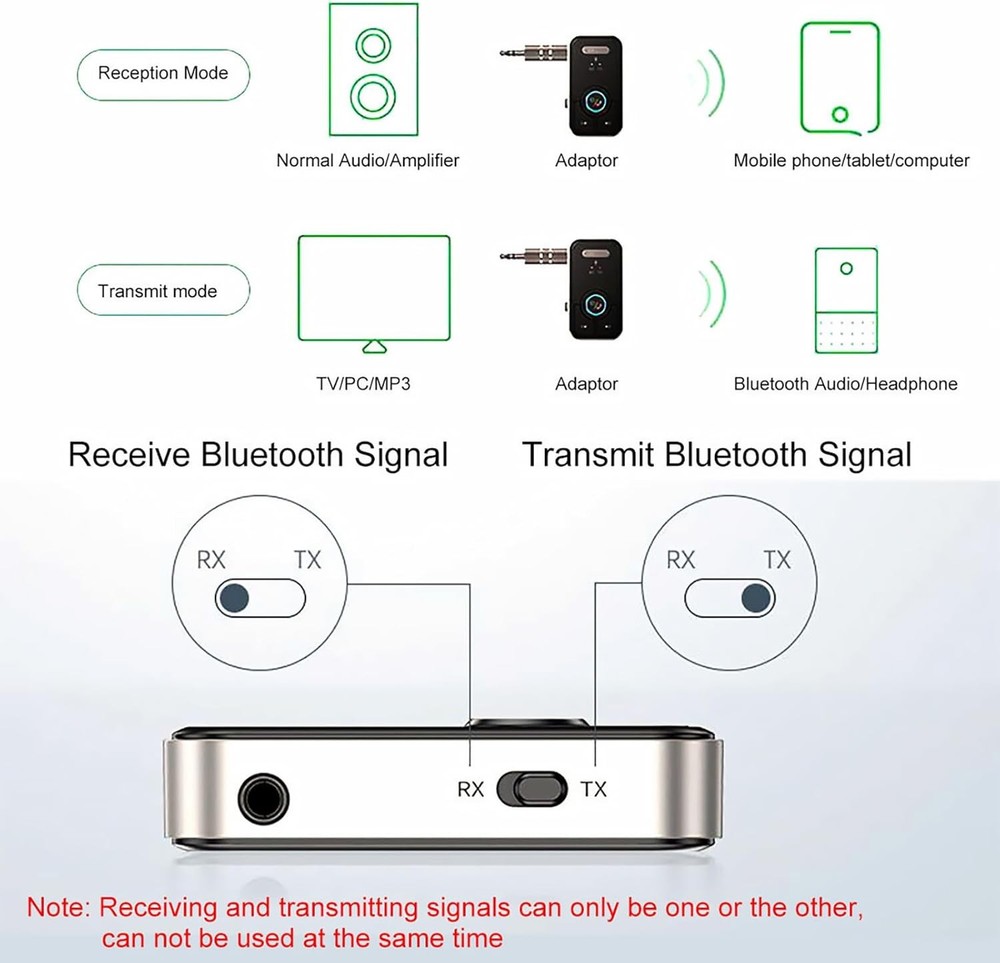 Reception Mode

Normal Audio/Amplifier

Adaptor

Mobile phone/tablet/computer

Transmit mode

TV/PC/MP3

Adaptor

Bluetooth Audio/Headphone

Receive Bluetooth Signal

Transmit Bluetooth Signal

RX TX

RX TX

RX TX

Note: Receiving and transmitting signals can only be one or the other, can not be used at the same time