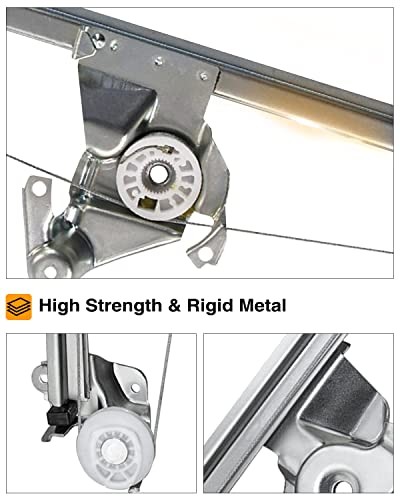 High Strength & Rigid Metal