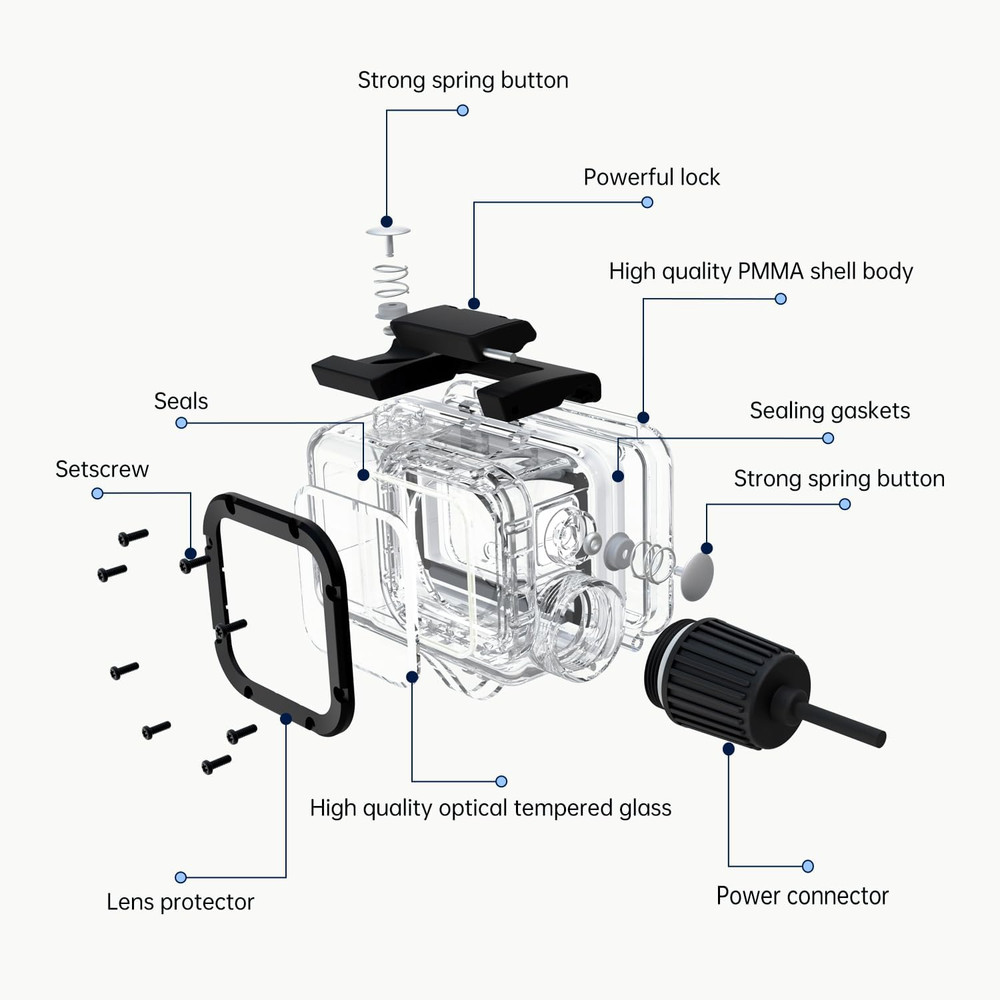 Strong spring button

Powerful lock

High quality PMMA shell body

Seals

Sealing gaskets

Setscrew

Strong spring button

High quality optical tempered glass

Lens protector

Power connector