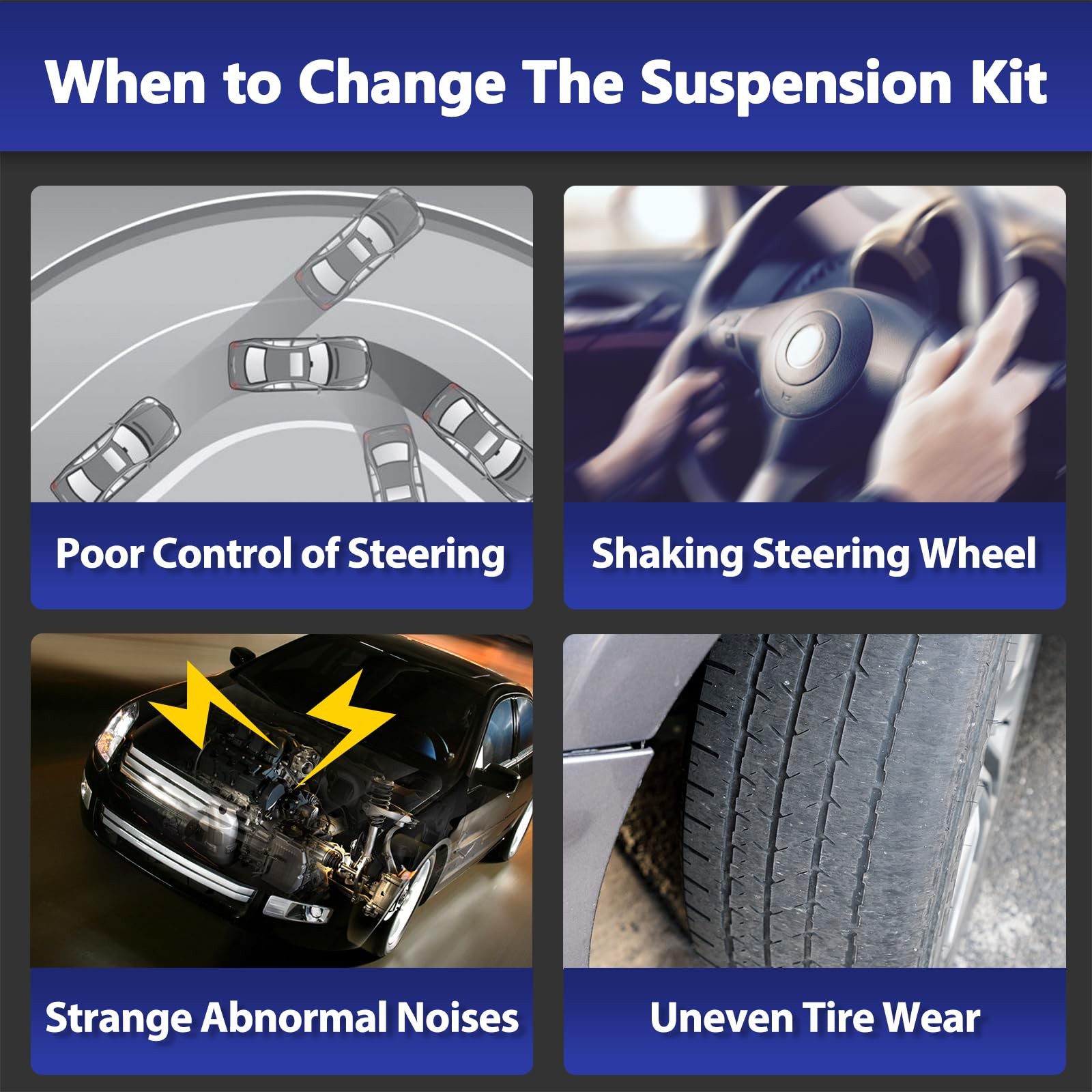 When to Change The Suspension Kit

Poor Control of Steering

Shaking Steering Wheel

Strange Abnormal Noises

Uneven Tire Wear