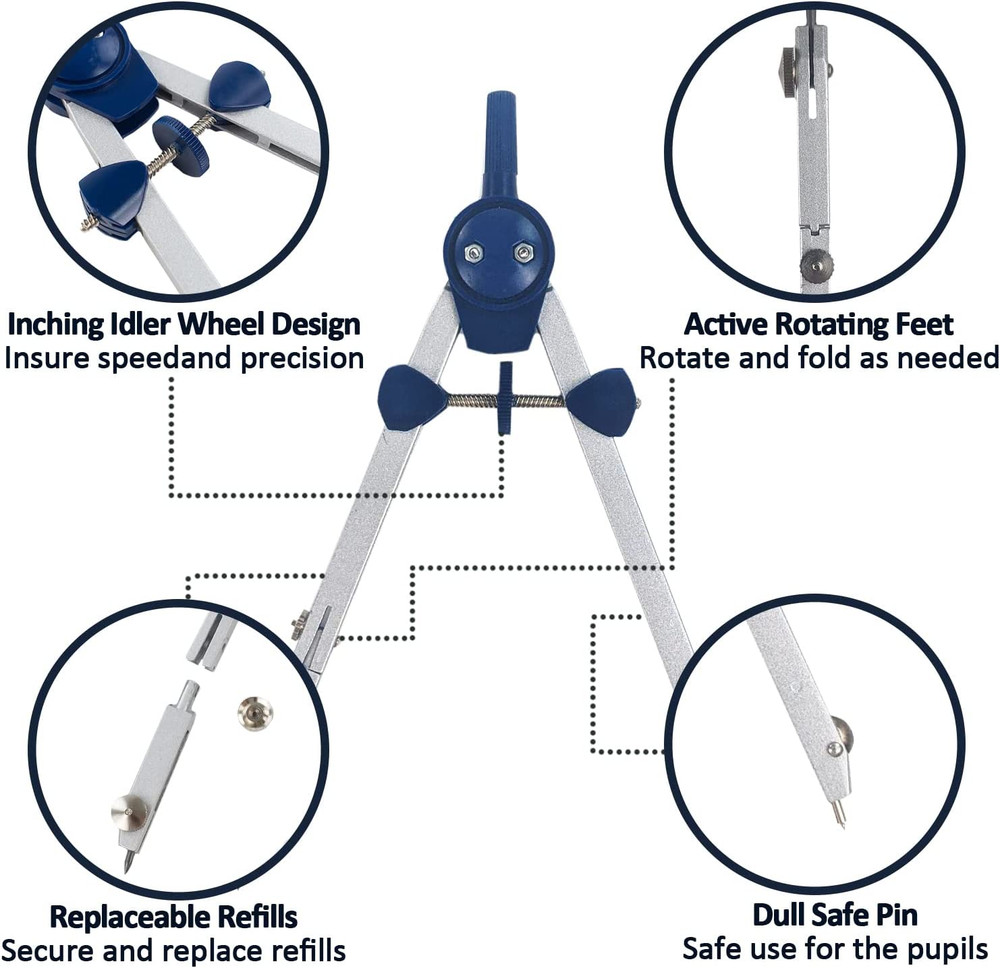 Inching Idler Wheel Design
Insure speedand precision

Active Rotating Feet
Rotate and fold as needed

Replaceable Refills
Secure and replace refills

Dull Safe Pin
Safe use for the pupils