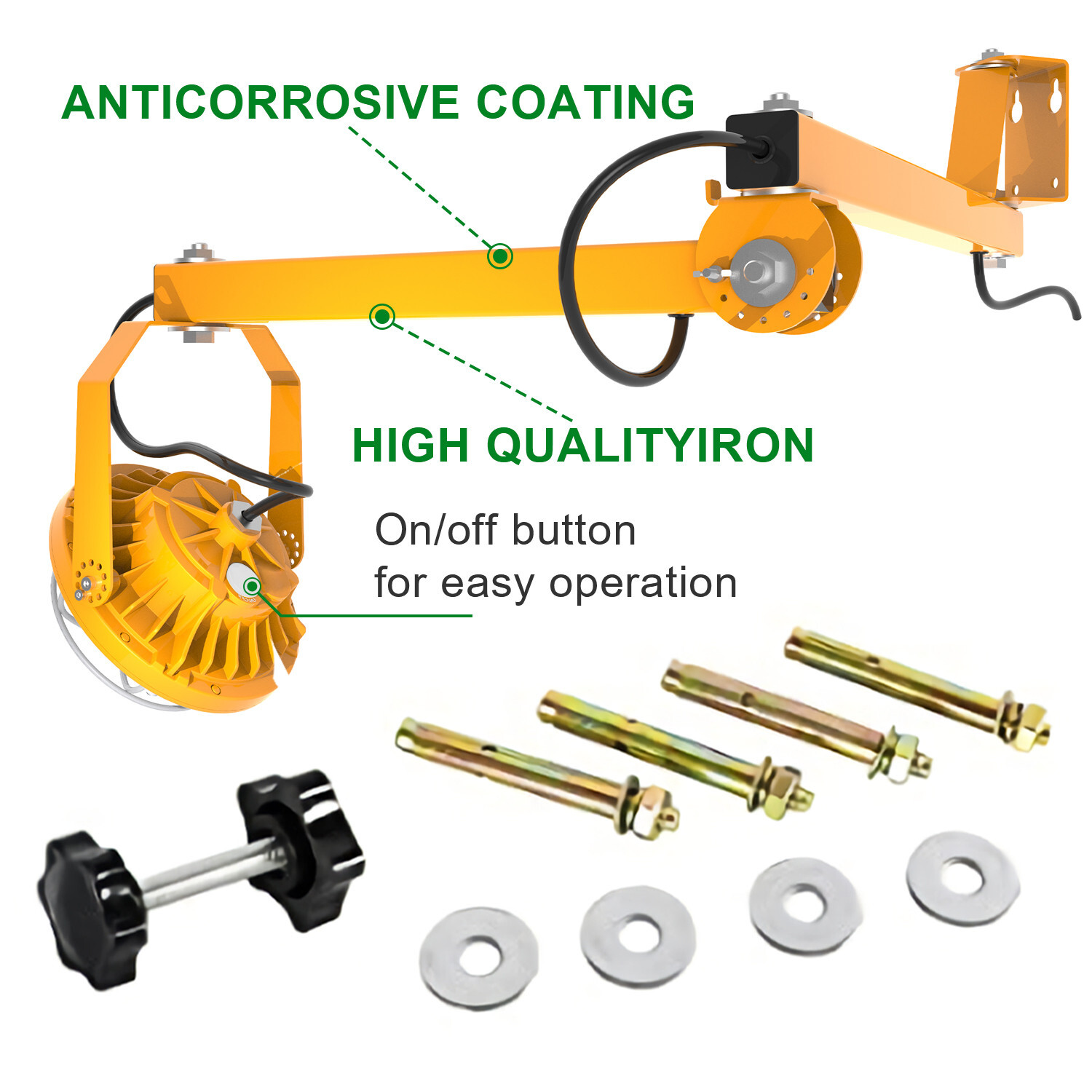 ANTICORROSIVE COATING

HIGH QUALITYIRON

On/off button
for easy operation