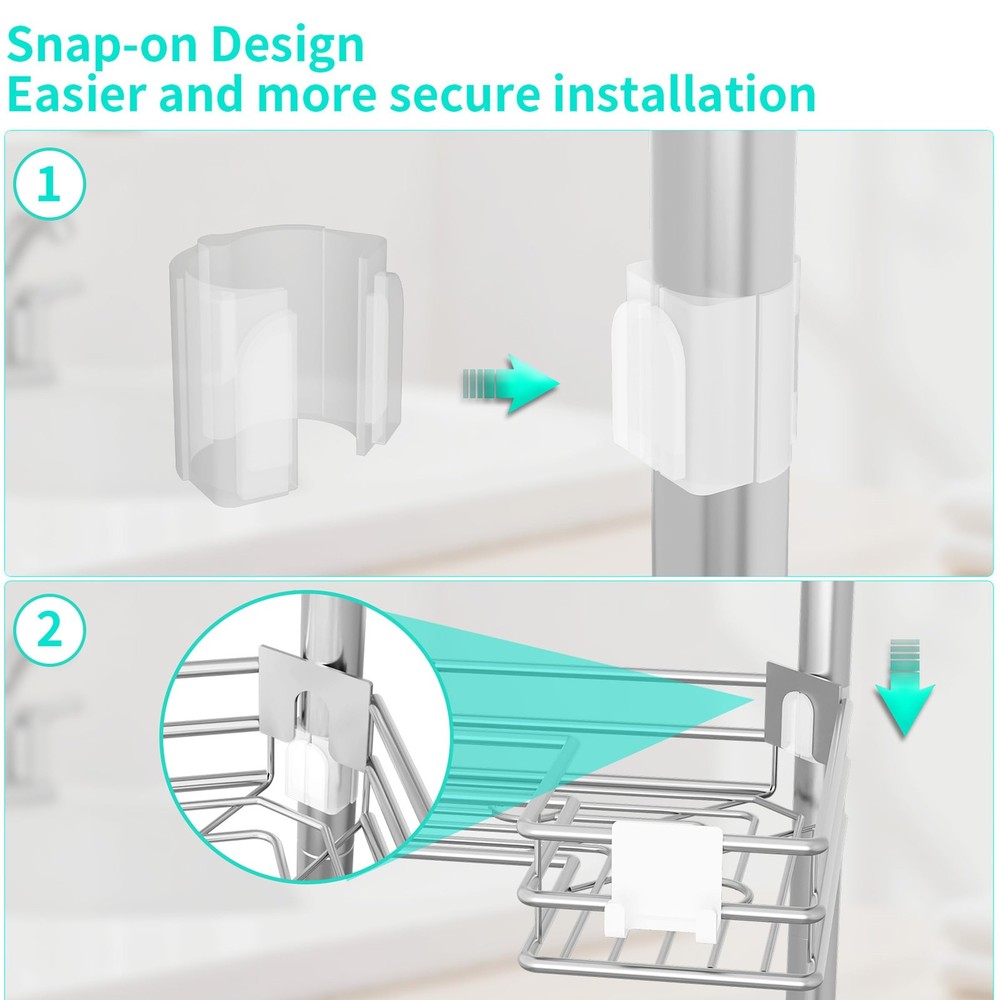 Snap-on Design
Easier and more secure installation

1

2