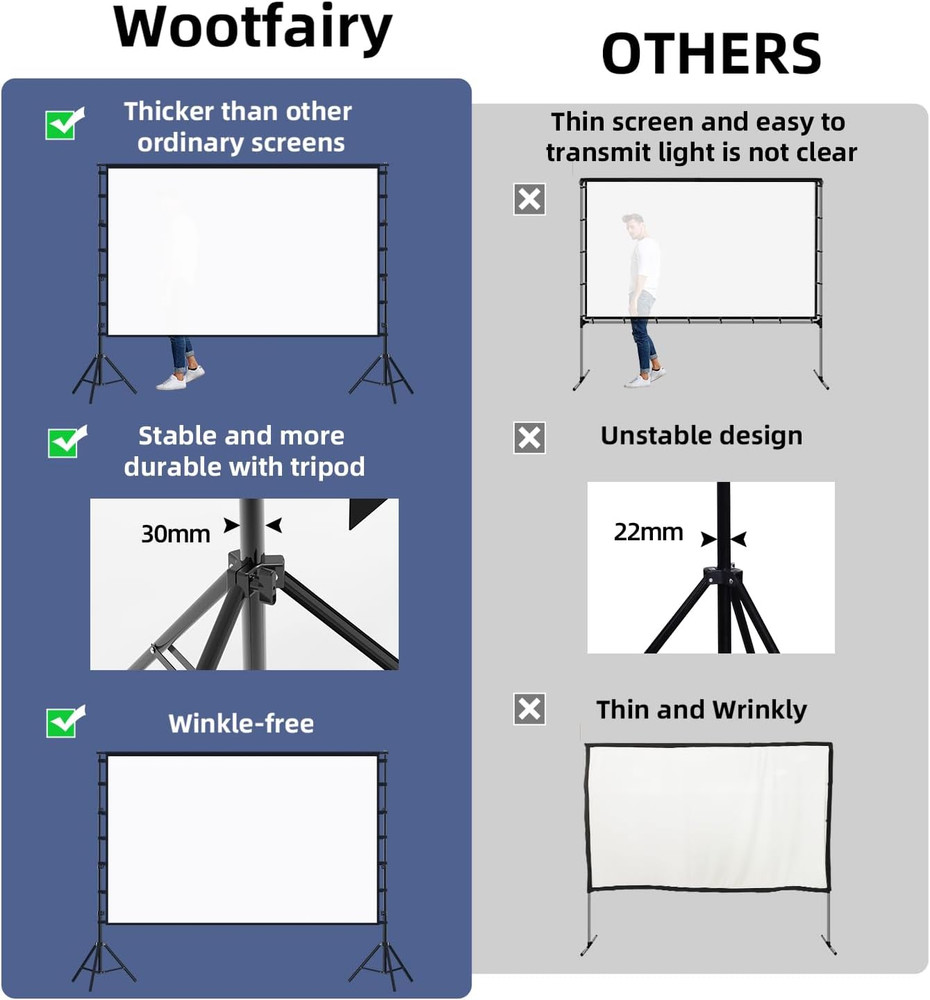 Wootfairy

Thicker than other ordinary screens

Stable and more durable with tripod

30mm

Winkle-free

OTHERS

Thin screen and easy to transmit light is not clear

Unstable design

22mm

Thin and Wrinkly