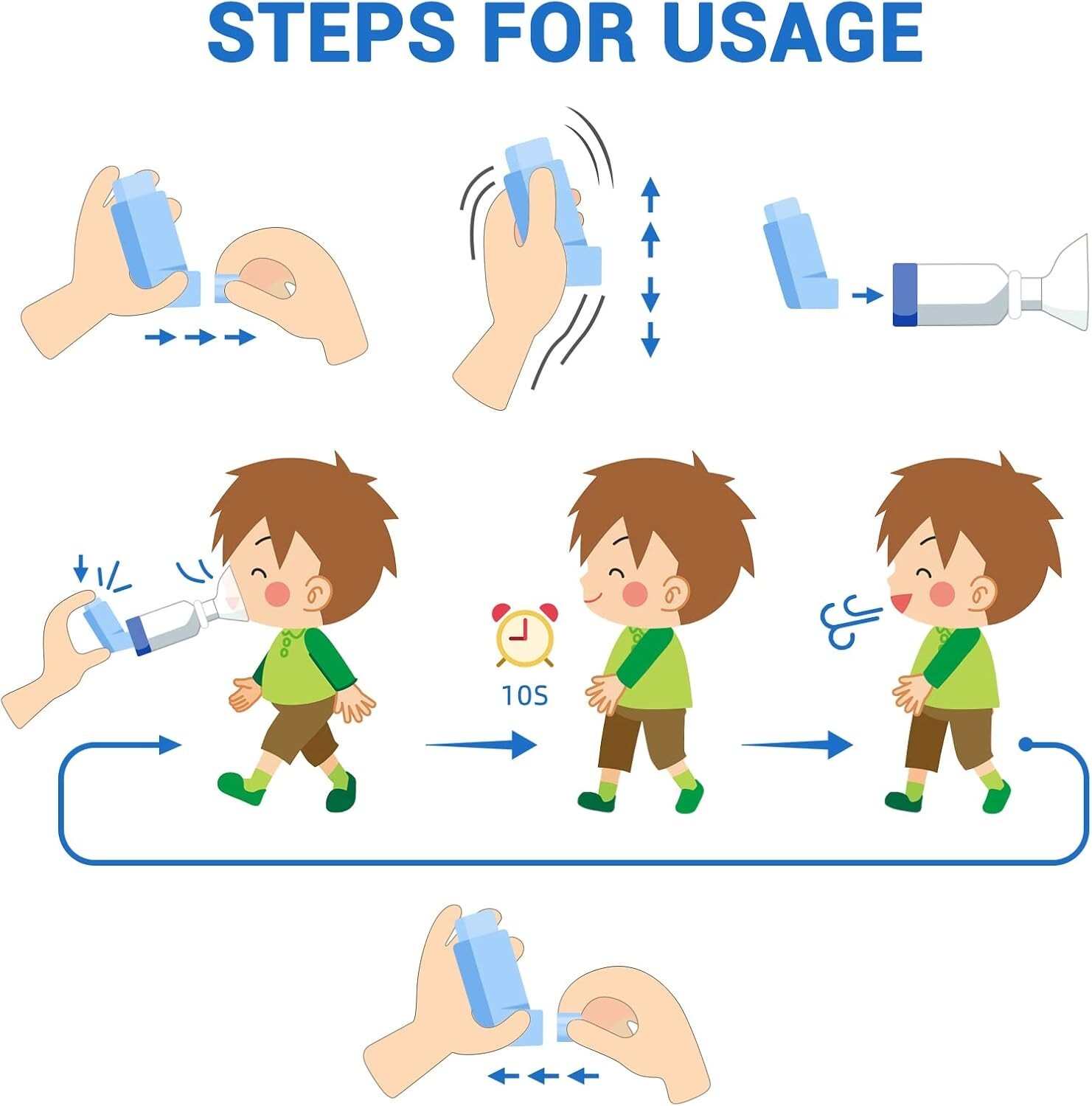 STEPS FOR USAGE

10S