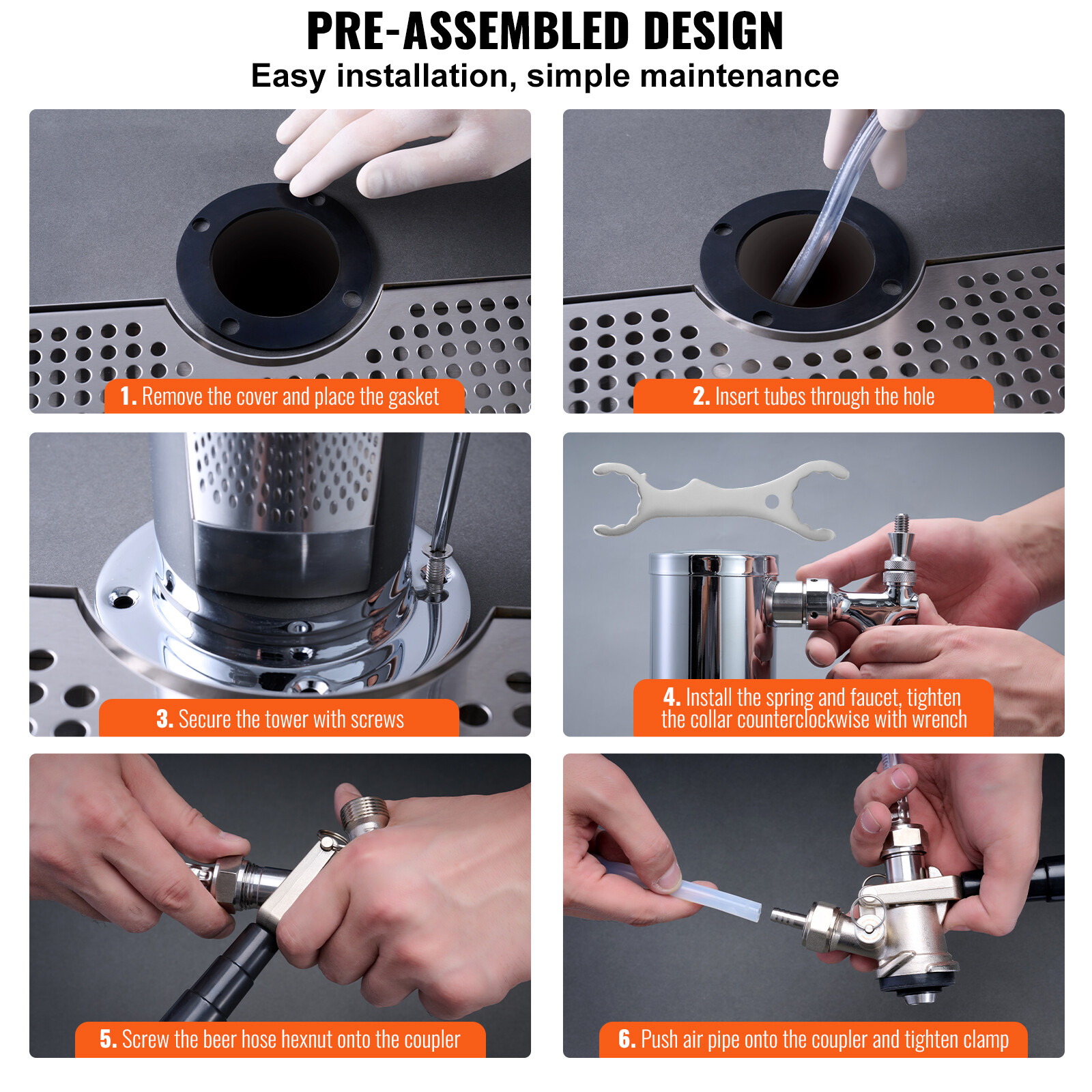 PRE-ASSEMBLED DESIGN
Easy installation, simple maintenance

1. Remove the cover and place the gasket

2. Insert tubes through the hole

3. Secure the tower with screws

4. Install the spring and faucet, tighten the collar counterclockwise with wrench

5. Screw the beer hose hexnut onto the coupler

6. Push air pipe onto the coupler and tighten clamp