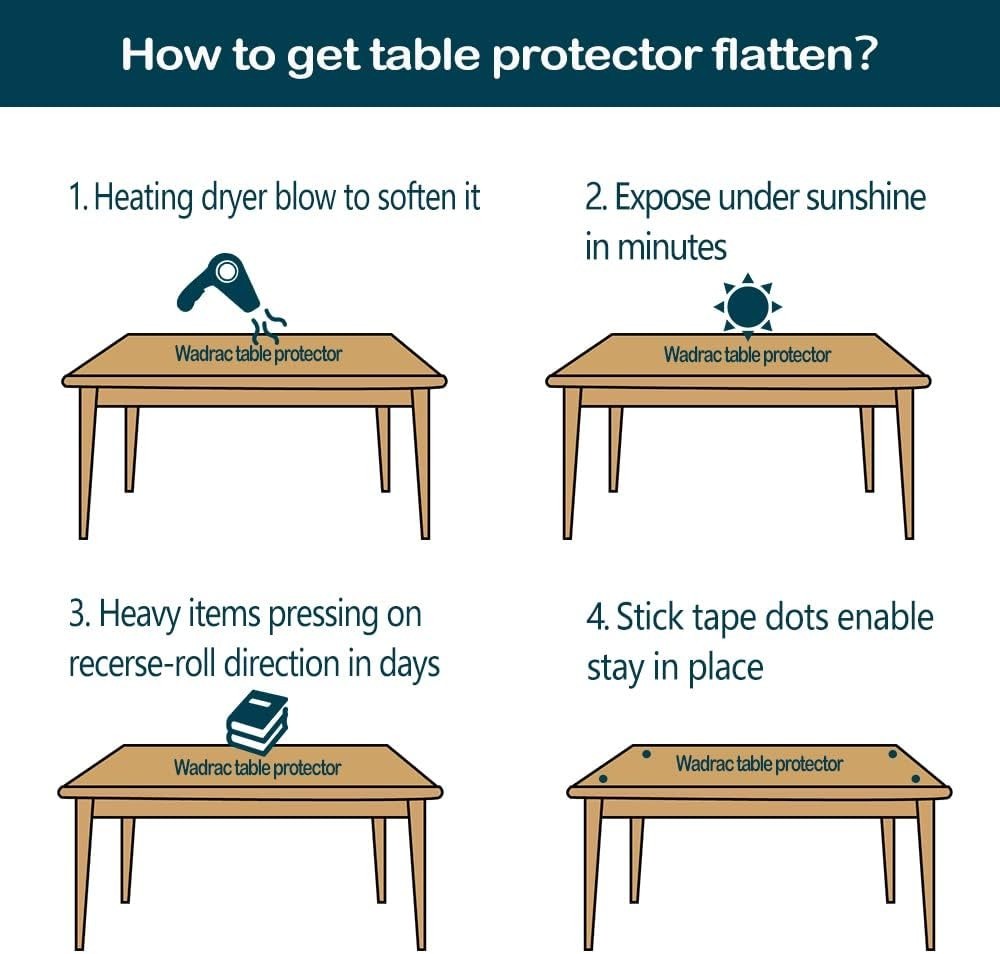 How to get table protector flatten?

1. Heating dryer blow to soften it

Wadrac table protector

2. Expose under sunshine in minutes

Wadrac table protector

3. Heavy items pressing on recerse-roll direction in days

Wadrac table protector

4. Stick tape dots enable stay in place

Wadrac table protector