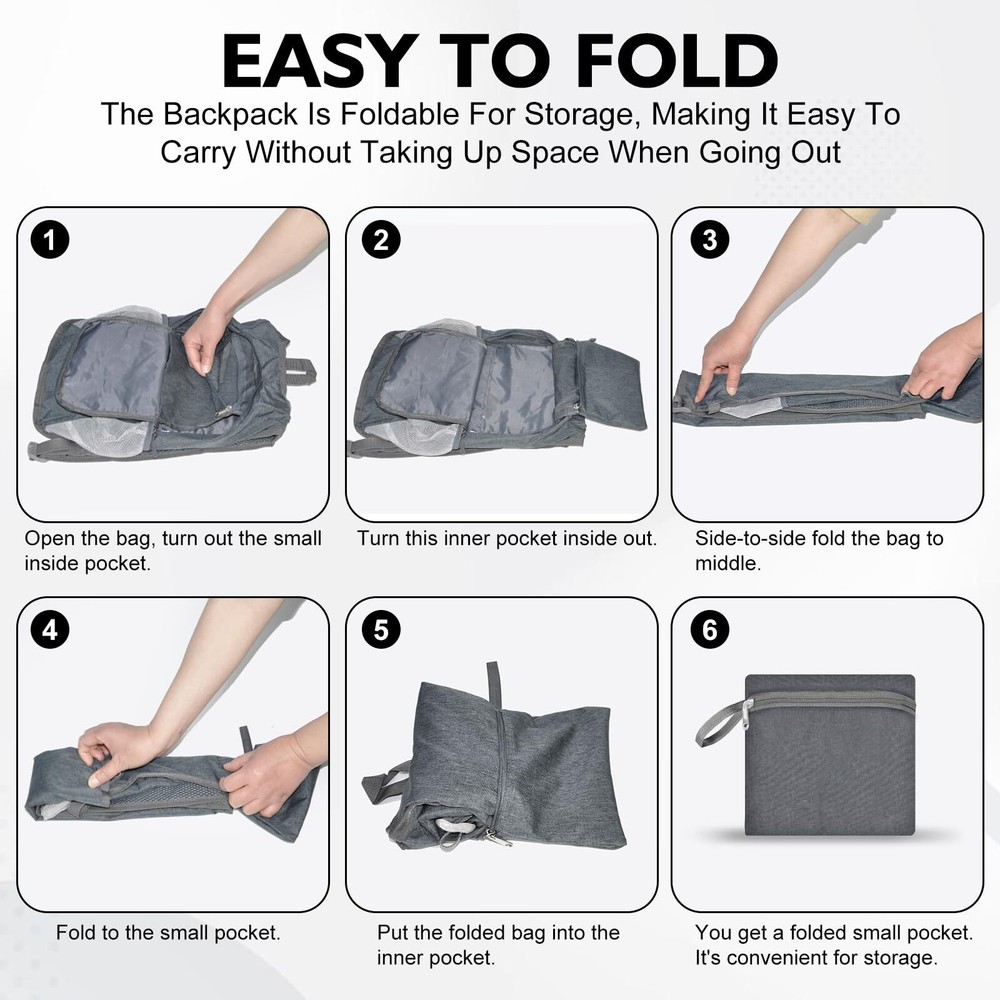 EASY TO FOLD
The Backpack Is Foldable For Storage, Making It Easy To Carry Without Taking Up Space When Going Out

1
Open the bag, turn out the small inside pocket.

2
Turn this inner pocket inside out.

3
Side-to-side fold the bag to middle.

4
Fold to the small pocket.

5
Put the folded bag into the inner pocket.

6
You get a folded small pocket. It's convenient for storage.