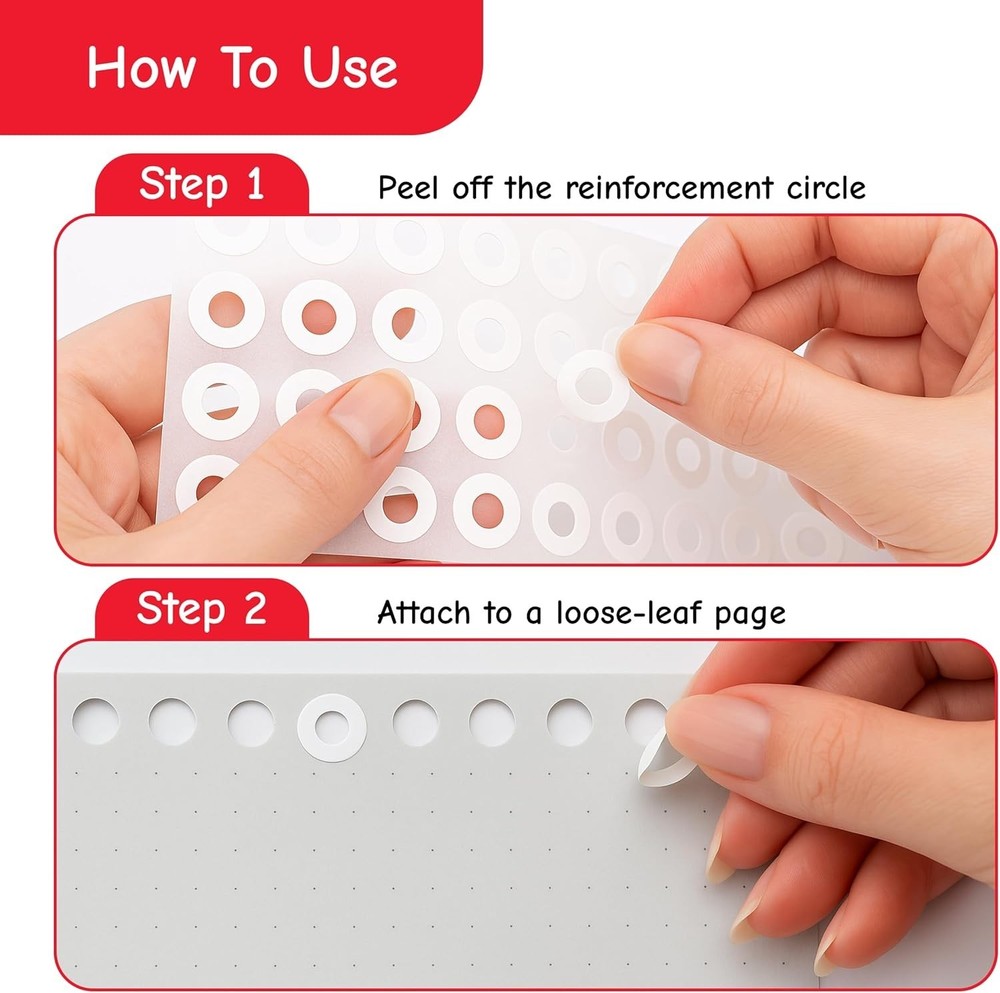 How To Use

Step 1

Peel off the reinforcement circle

Step 2

Attach to a loose-leaf page