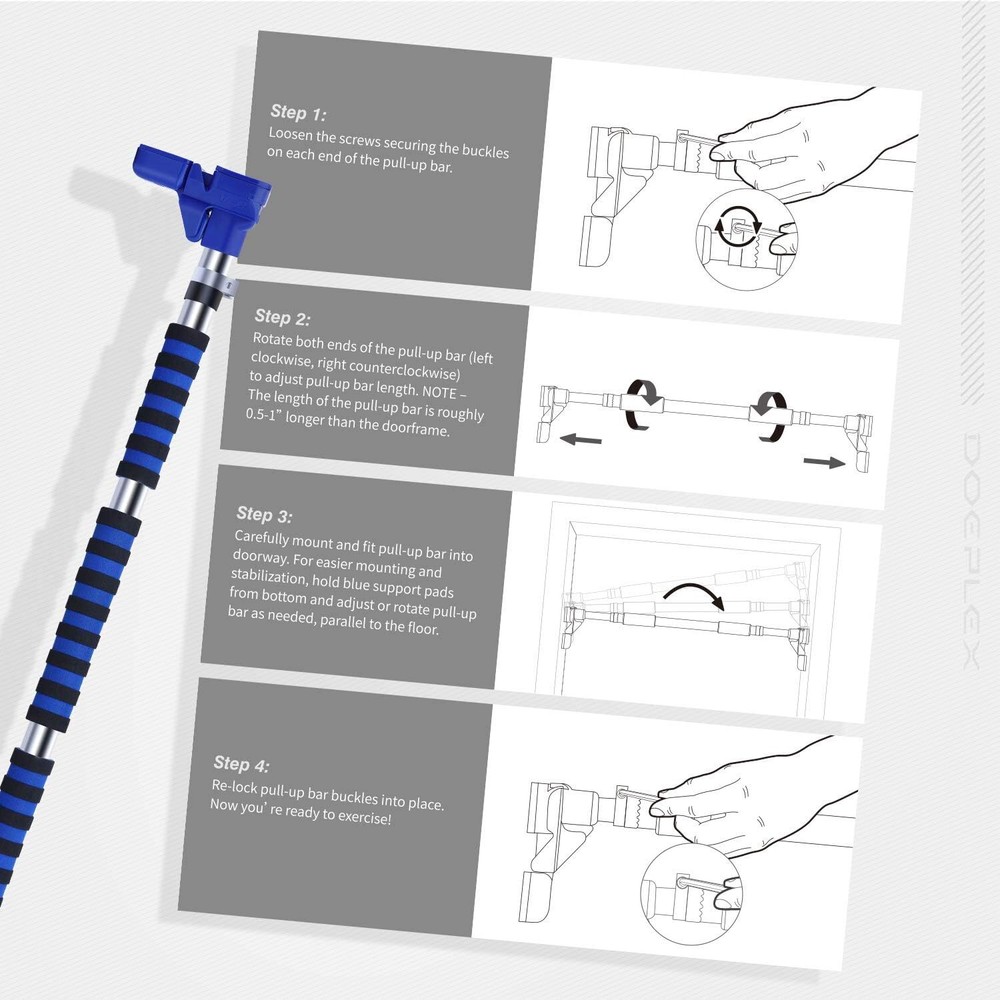 Step 1:
Loosen the screws securing the buckles on each end of the pull-up bar.

Step 2:
Rotate both ends of the pull-up bar (left clockwise, right counterclockwise) to adjust pull-up bar length. NOTE – The length of the pull-up bar is roughly 0.5-1" longer than the doorframe.

Step 3:
Carefully mount and fit pull-up bar into doorway. For easier mounting and stabilization, hold blue support pads from bottom and adjust or rotate pull-up bar as needed, parallel to the floor.

Step 4:
Re-lock pull-up bar buckles into place. Now you' re ready to exercise!

DOEPLEX