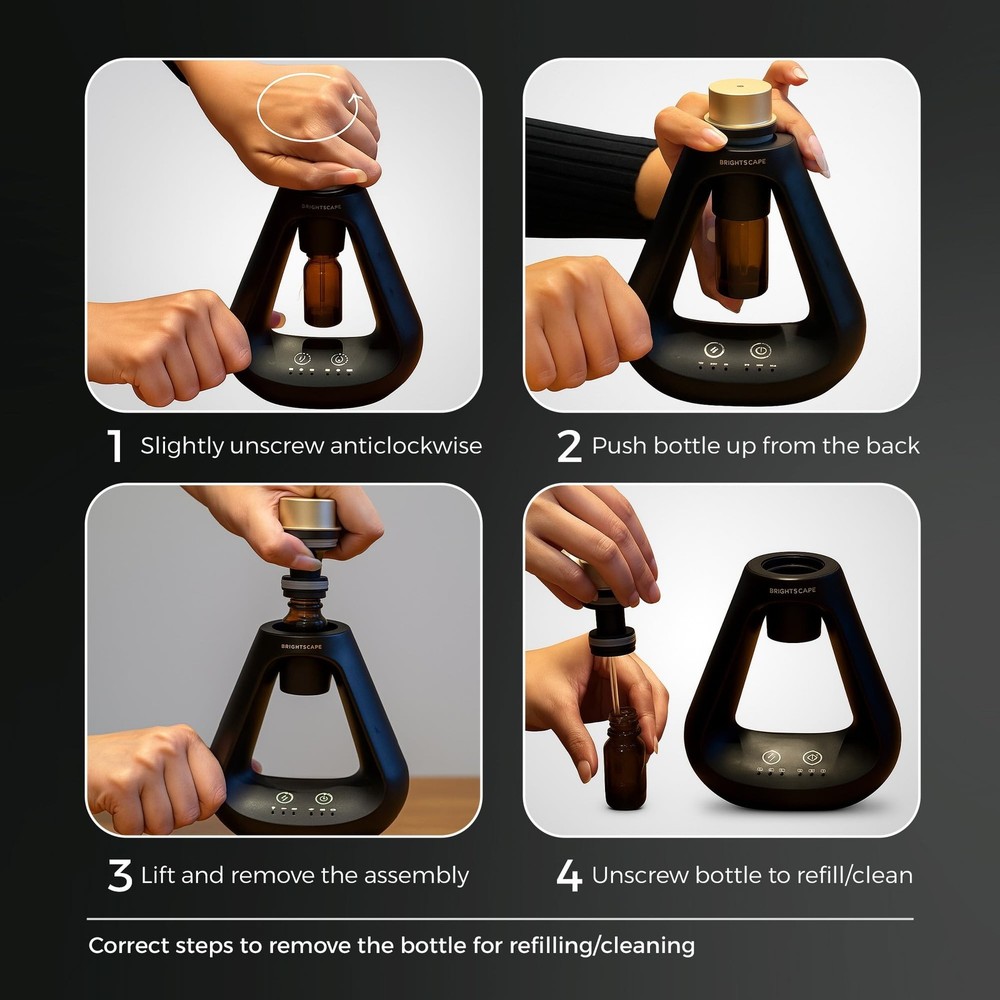 BRIGHTSCAPE

1 Slightly unscrew anticlockwise

BRIGHTSCAPE

2 Push bottle up from the back

BRIGHTSCAPE

3 Lift and remove the assembly

BRIGHTSCAPE

4 Unscrew bottle to refill/clean

Correct steps to remove the bottle for refilling/cleaning