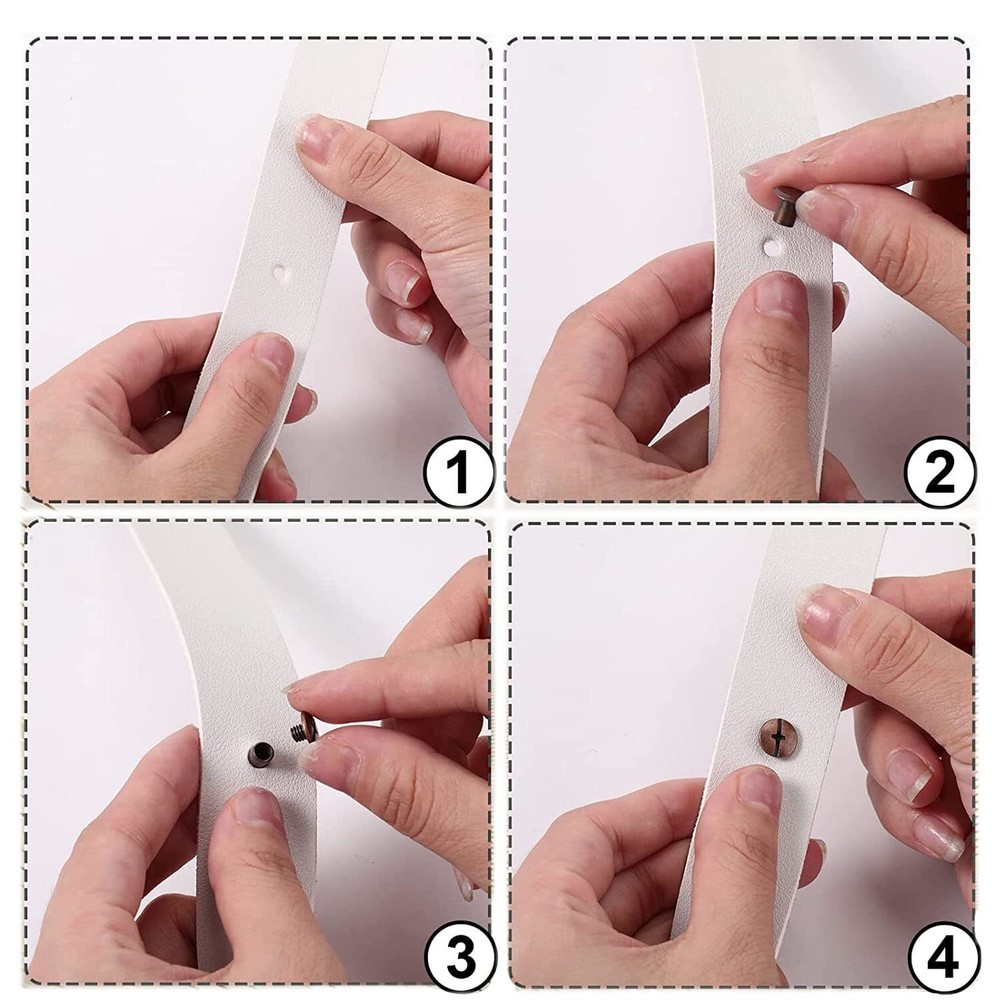 1

2

3

4