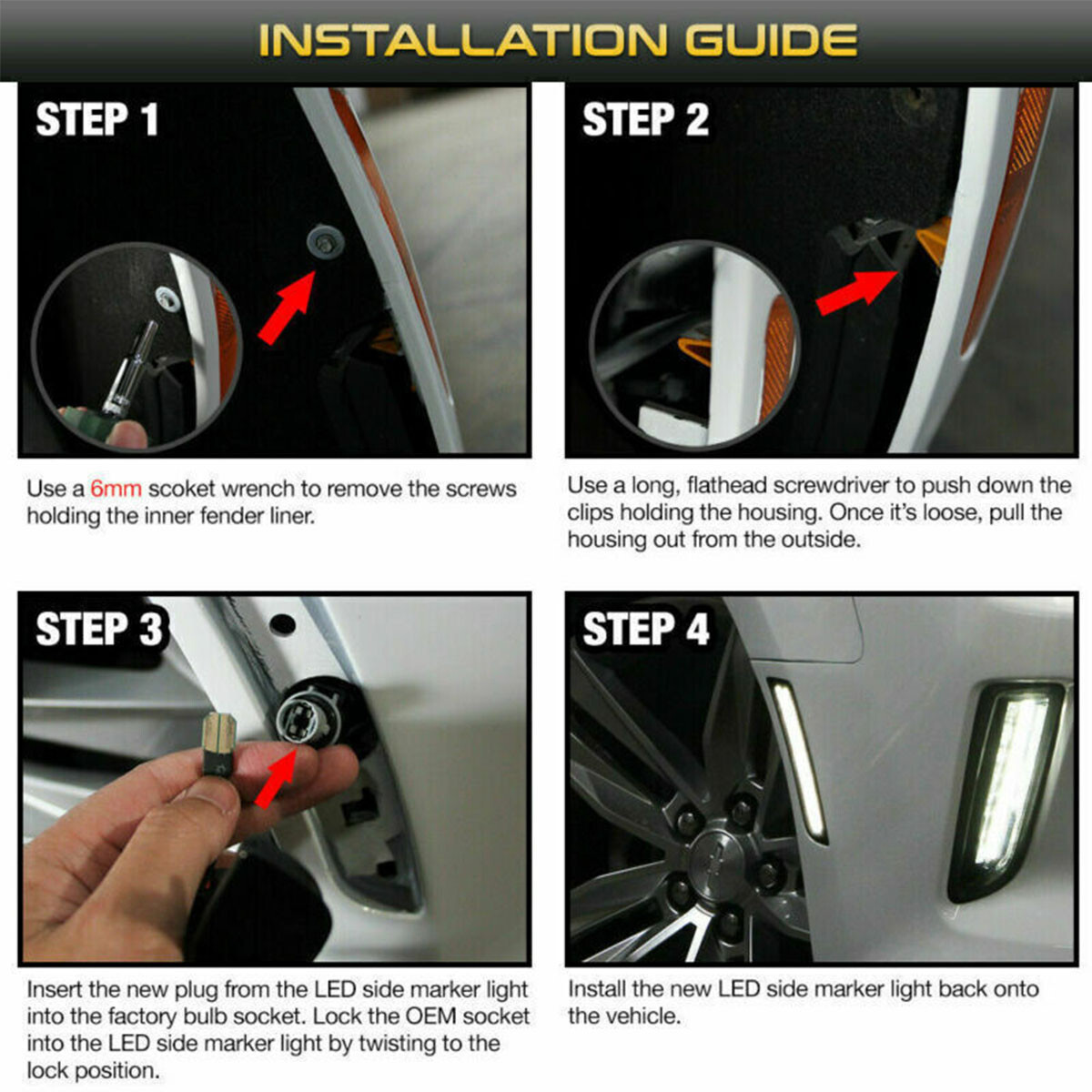 INSTALLATION GUIDE

STEP 1

Use a 6mm scoket wrench to remove the screws holding the inner fender liner.

STEP 2

Use a long, flathead screwdriver to push down the clips holding the housing. Once it's loose, pull the housing out from the outside.

STEP 3

Insert the new plug from the LED side marker light into the factory bulb socket. Lock the OEM socket into the LED side marker light by twisting to the lock position.

STEP 4

Install the new LED side marker light back onto the vehicle.