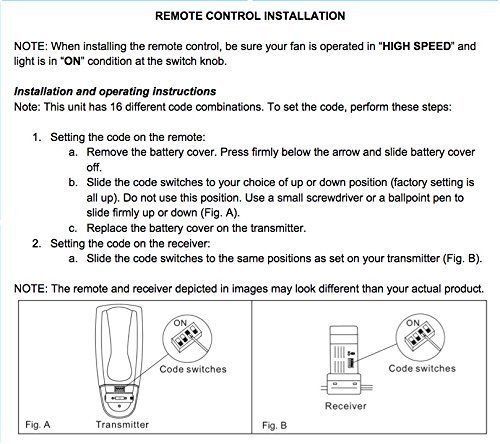 REMOTE CONTROL INSTALLATION

NOTE: When installing the remote control, be sure your fan is operated in "HIGH SPEED" and light is in "ON" condition at the switch knob.

Installation and operating instructions
Note: This unit has 16 different code combinations. To set the code, perform these steps:

1. Setting the code on the remote:
a. Remove the battery cover. Press firmly below the arrow and slide battery cover off.
b. Slide the code switches to your choice of up or down position (factory setting is all up). Do not use this position. Use a small screwdriver or a ballpoint pen to slide firmly up or down (Fig. A).
c. Replace the battery cover on the transmitter.
2. Setting the code on the receiver:
a. Slide the code switches to the same positions as set on your transmitter (Fig. B).

NOTE: The remote and receiver depicted in images may look different than your actual product.

ON
Code switches
Fig. A
Transmitter

ON
Code switches
Receiver
Fig. B