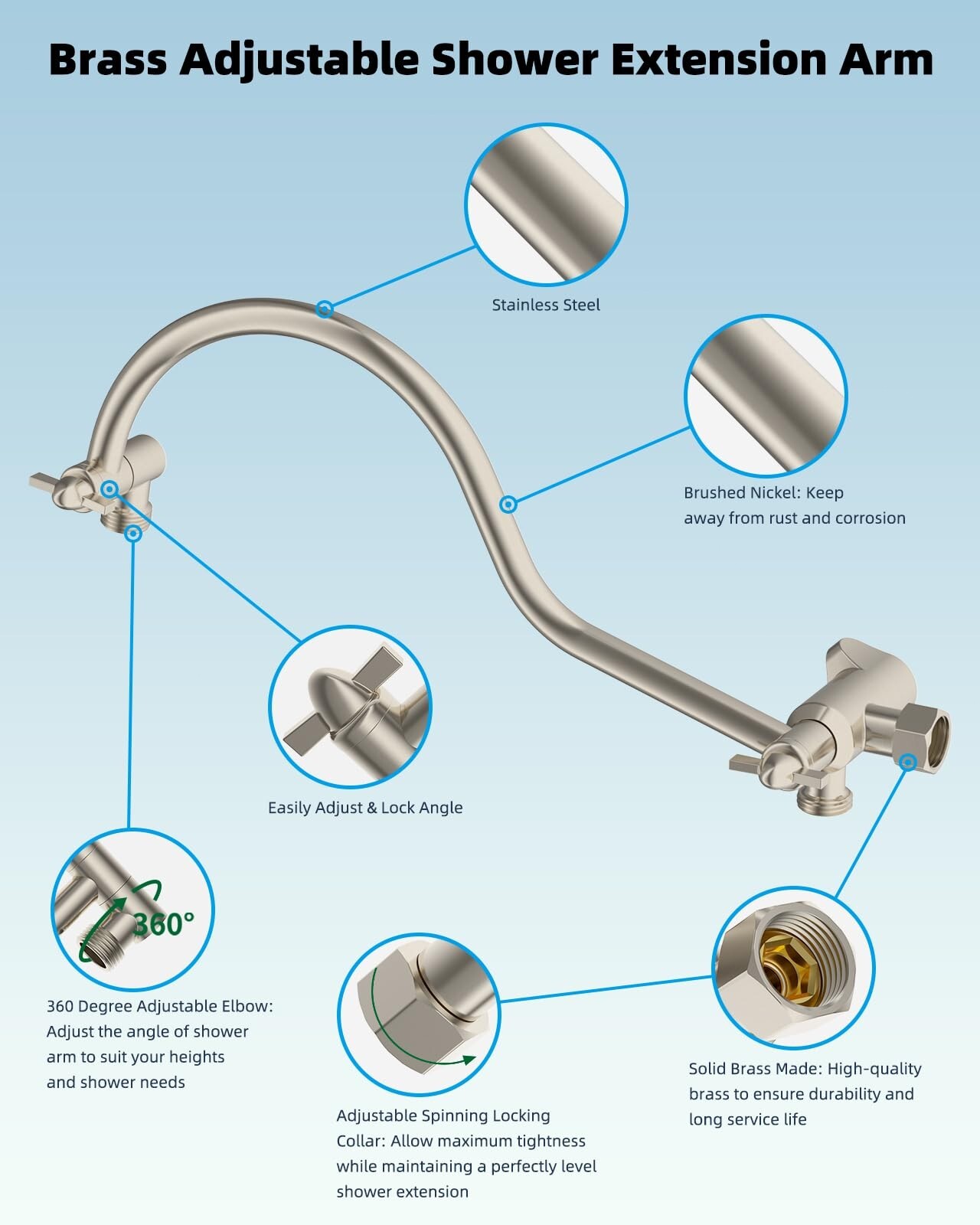 Brass Adjustable Shower Extension Arm

Stainless Steel

Brushed Nickel: Keep away from rust and corrosion

Easily Adjust & Lock Angle

360°

360 Degree Adjustable Elbow: Adjust the angle of shower arm to suit your heights and shower needs

Adjustable Spinning Locking Collar: Allow maximum tightness while maintaining a perfectly level shower extension

Solid Brass Made: High-quality brass to ensure durability and long service life