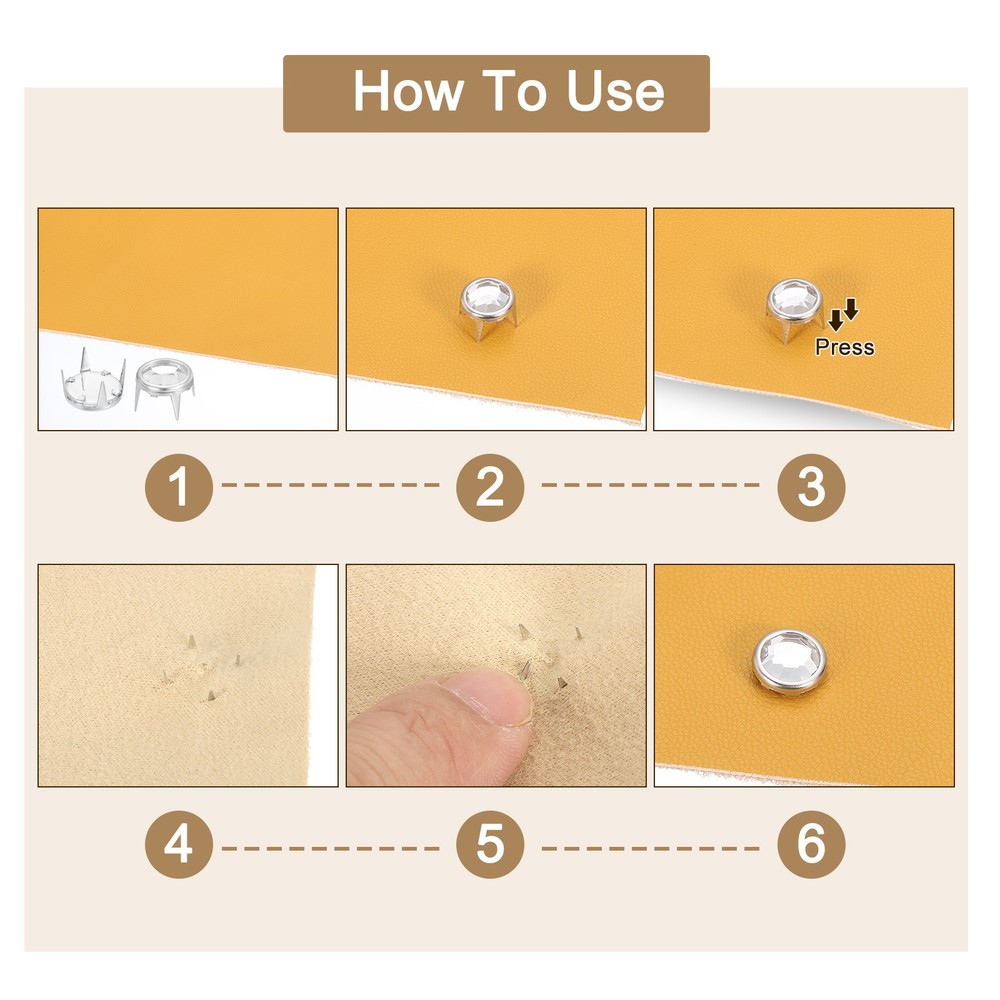 How To Use

Press

1

2

3

4

5

6