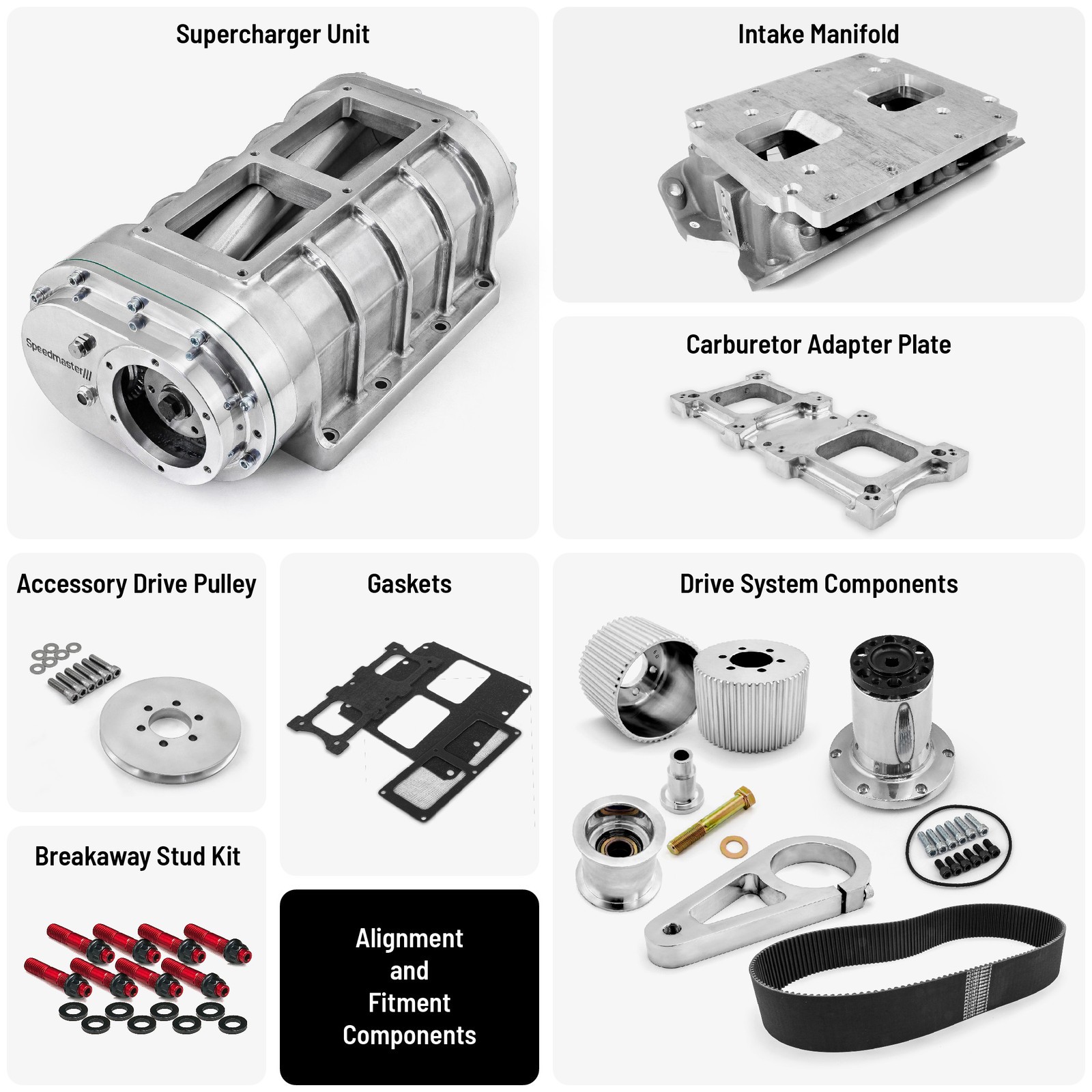 Supercharger Unit

Speedmaster

Intake Manifold

Carburetor Adapter Plate

Accessory Drive Pulley

Gaskets

Drive System Components

Breakaway Stud Kit

Alignment and Fitment Components