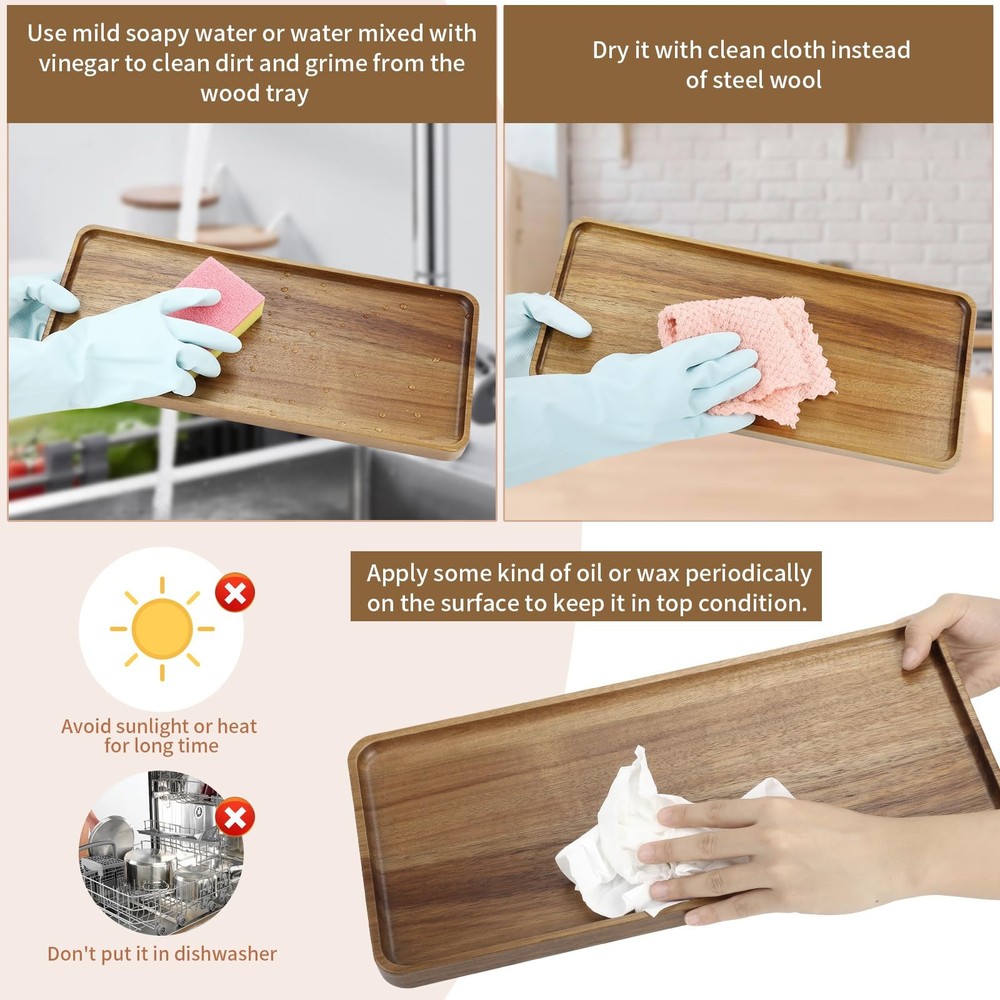 Use mild soapy water or water mixed with vinegar to clean dirt and grime from the wood tray

Dry it with clean cloth instead of steel wool

Apply some kind of oil or wax periodically on the surface to keep it in top condition.

Avoid sunlight or heat for long time

Don't put it in dishwasher