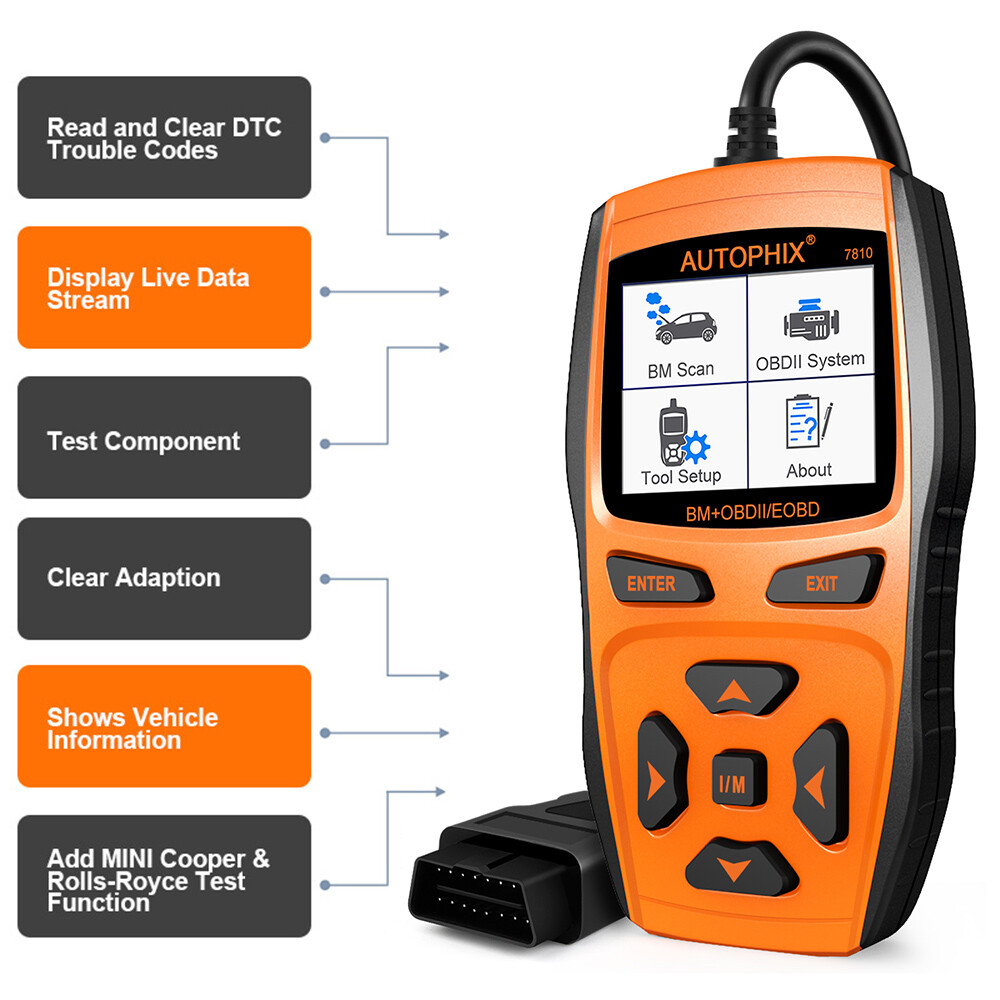 Read and Clear DTC Trouble Codes

Display Live Data Stream

Test Component

Clear Adaption

Shows Vehicle Information

Add MINI Cooper & Rolls-Royce Test Function

AUTOPHIX®
7810

BM Scan

OBDII System

Tool Setup

About

BM+OBDII/EOBD

ENTER

EXIT

I/M